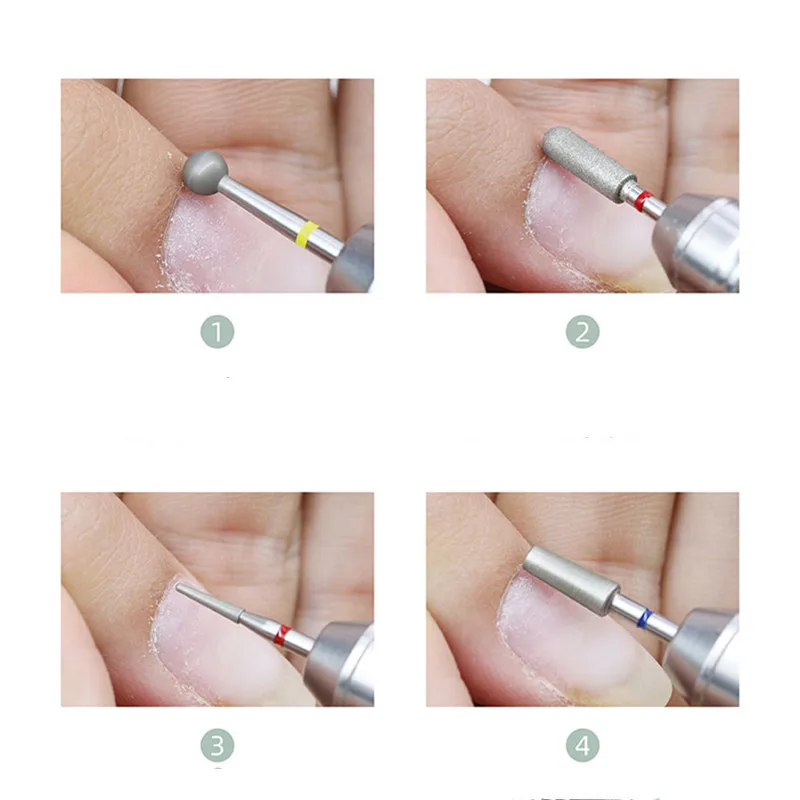 1

2

3

4