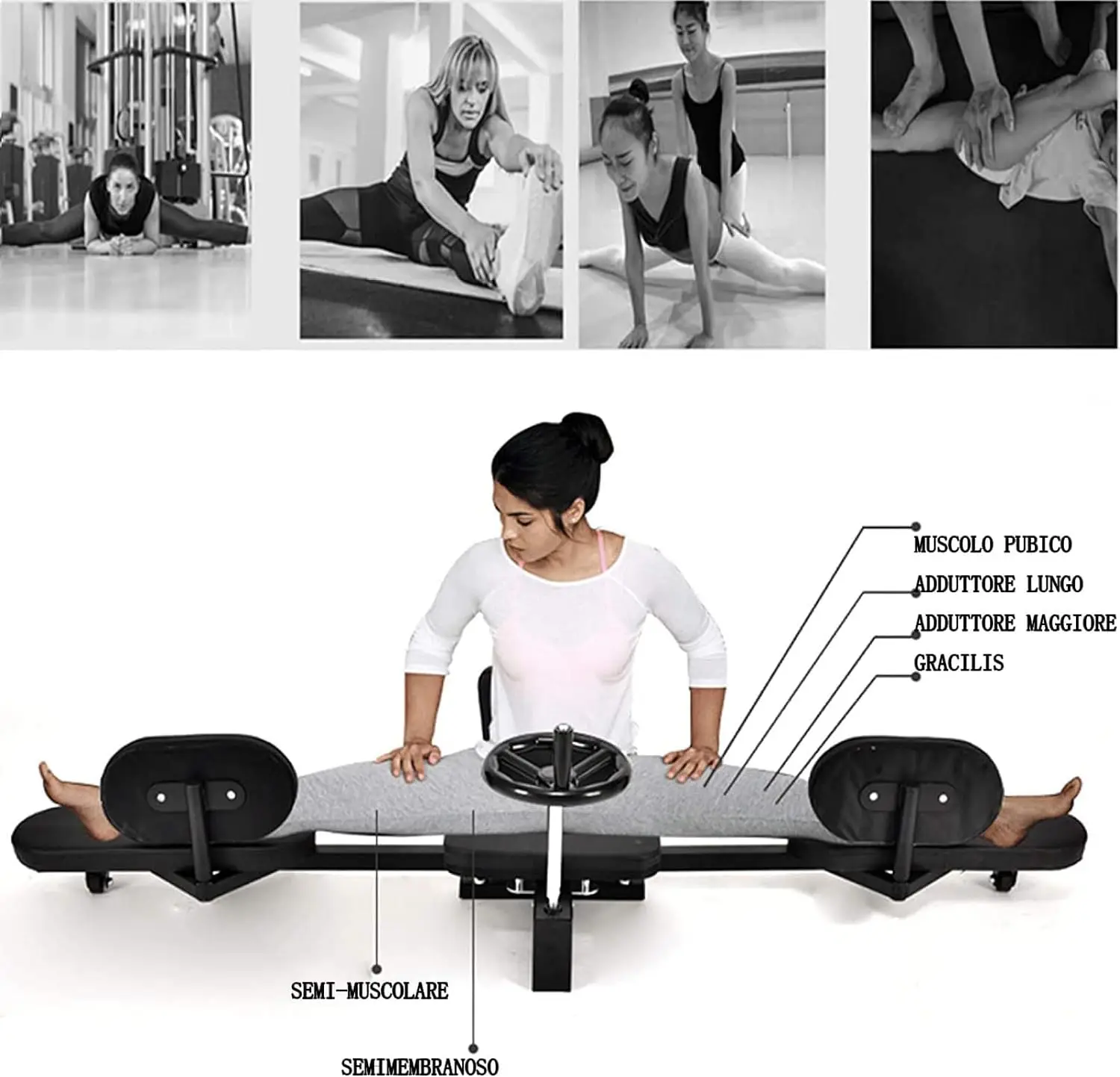 MUSCOLO PUBICO
ADDUTTORE LUNGO
ADDUTTORE MAGGIORE
GRACILIS

SEMI-MUSCOLARE

SEMIMEMBRANOSO