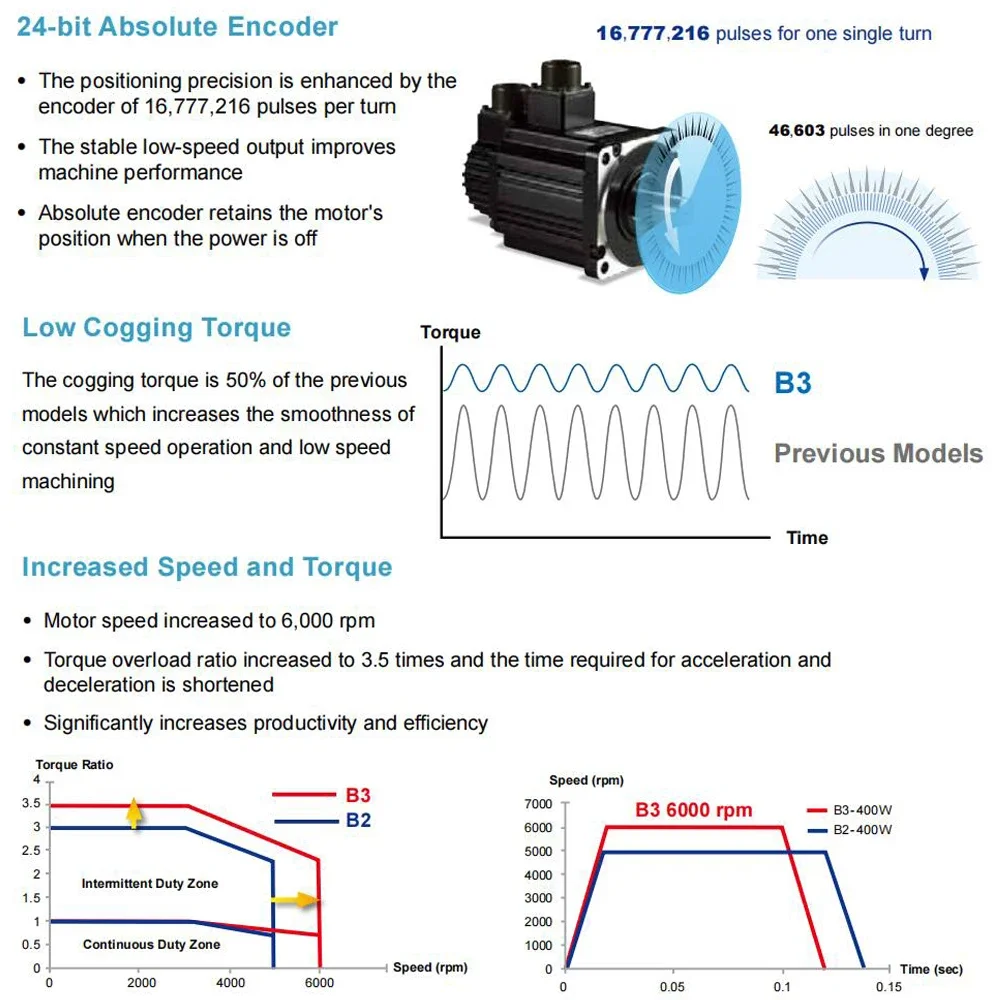 24-bit Absolute Encoder

16,777,216 pulses for one single turn

- The positioning precision is enhanced by the encoder of 16,777,216 pulses per turn
- The stable low-speed output improves machine performance
- Absolute encoder retains the motor's position when the power is off

46,603 pulses in one degree

Low Cogging Torque

The cogging torque is 50% of the previous models which increases the smoothness of constant speed operation and low speed machining

Torque

B3

Previous Models

Time

Increased Speed and Torque

- Motor speed increased to 6,000 rpm
- Torque overload ratio increased to 3.5 times and the time required for acceleration and deceleration is shortened
- Significantly increases productivity and efficiency

Torque Ratio

4
3.5
3
2.5
2
1.5
1
0.5
0

B3
B2

Intermittent Duty Zone

Continuous Duty Zone

0 2000 4000 6000

Speed (rpm)

Speed (rpm)

7000
6000
5000
4000
3000
2000
1000
0

B3 6000 rpm

B3-400W
B2-400W

0 0.05 0.1 0.15

Time (sec)