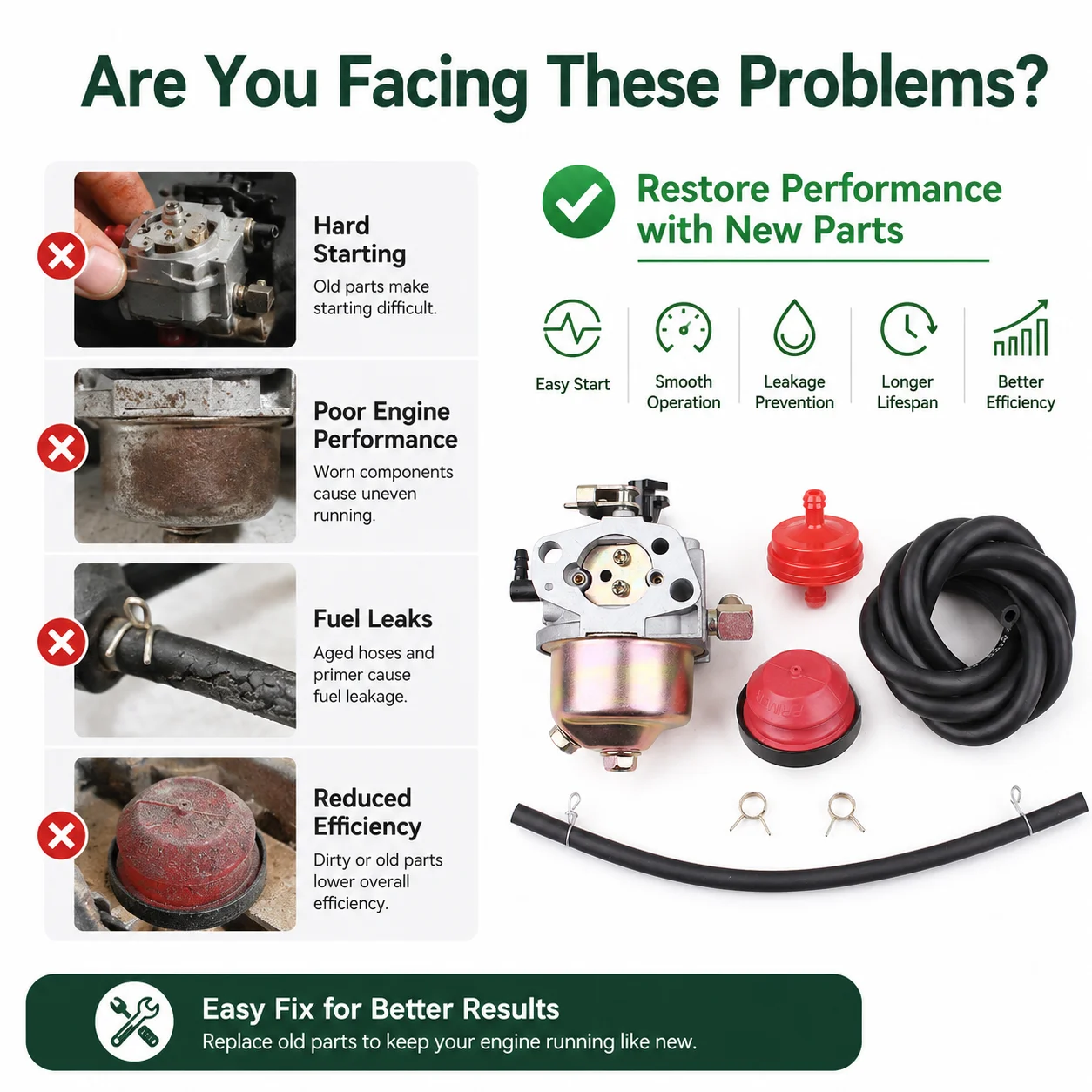 Are You Facing These Problems?

Hard Starting
Old parts make starting difficult.

Poor Engine Performance
Worn components cause uneven running.

Fuel Leaks
Aged hoses and primer cause fuel leakage.

Reduced Efficiency
Dirty or old parts lower overall efficiency.

Restore Performance with New Parts

Easy Start

Smooth Operation

Leakage Prevention

Longer Lifespan

Better Efficiency

PRIMER

Easy Fix for Better Results
Replace old parts to keep your engine running like new.