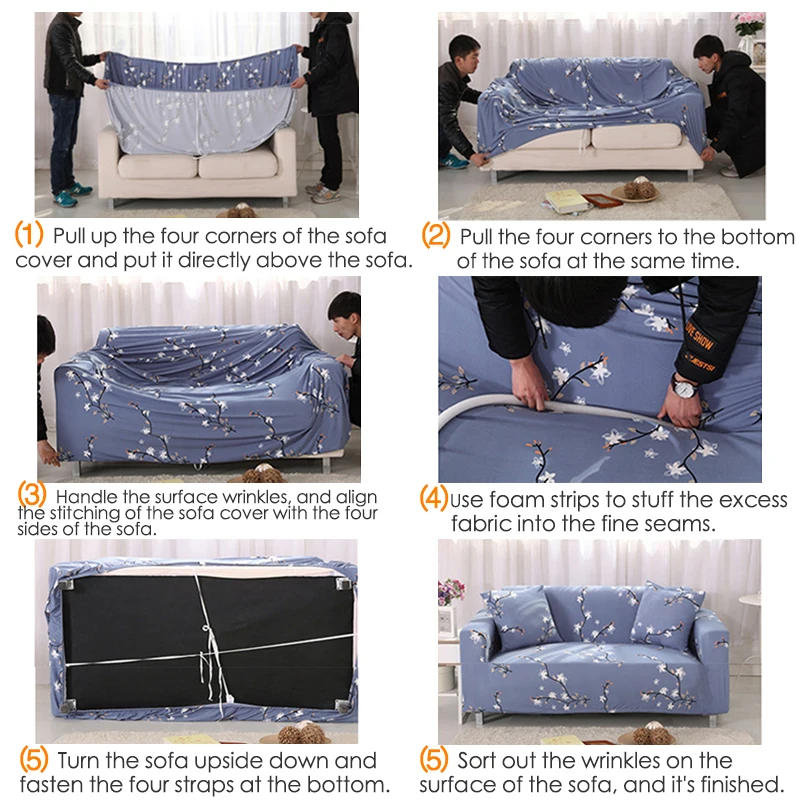 (1) Pull up the four corners of the sofa cover and put it directly above the sofa.

(2) Pull the four corners to the bottom of the sofa at the same time.

(3) Handle the surface wrinkles, and align the stitching of the sofa cover with the four sides of the sofa.

(4) Use foam strips to stuff the excess fabric into the fine seams.

(5) Turn the sofa upside down and fasten the four straps at the bottom.

(5) Sort out the wrinkles on the surface of the sofa, and it's finished.