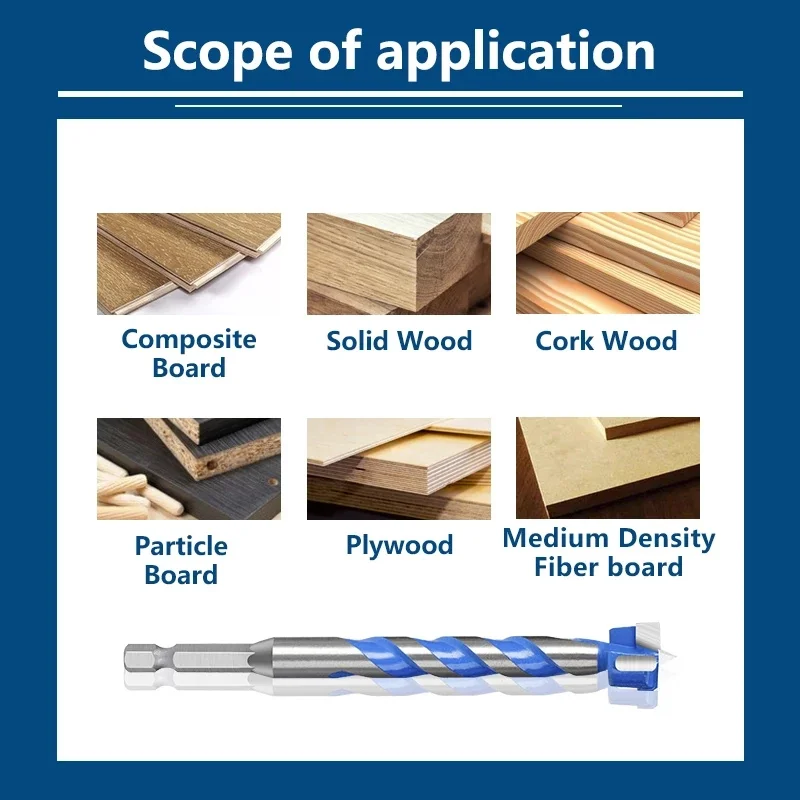 Scope of application

Composite Board

Solid Wood

Cork Wood

Particle Board

Plywood

Medium Density Fiber board