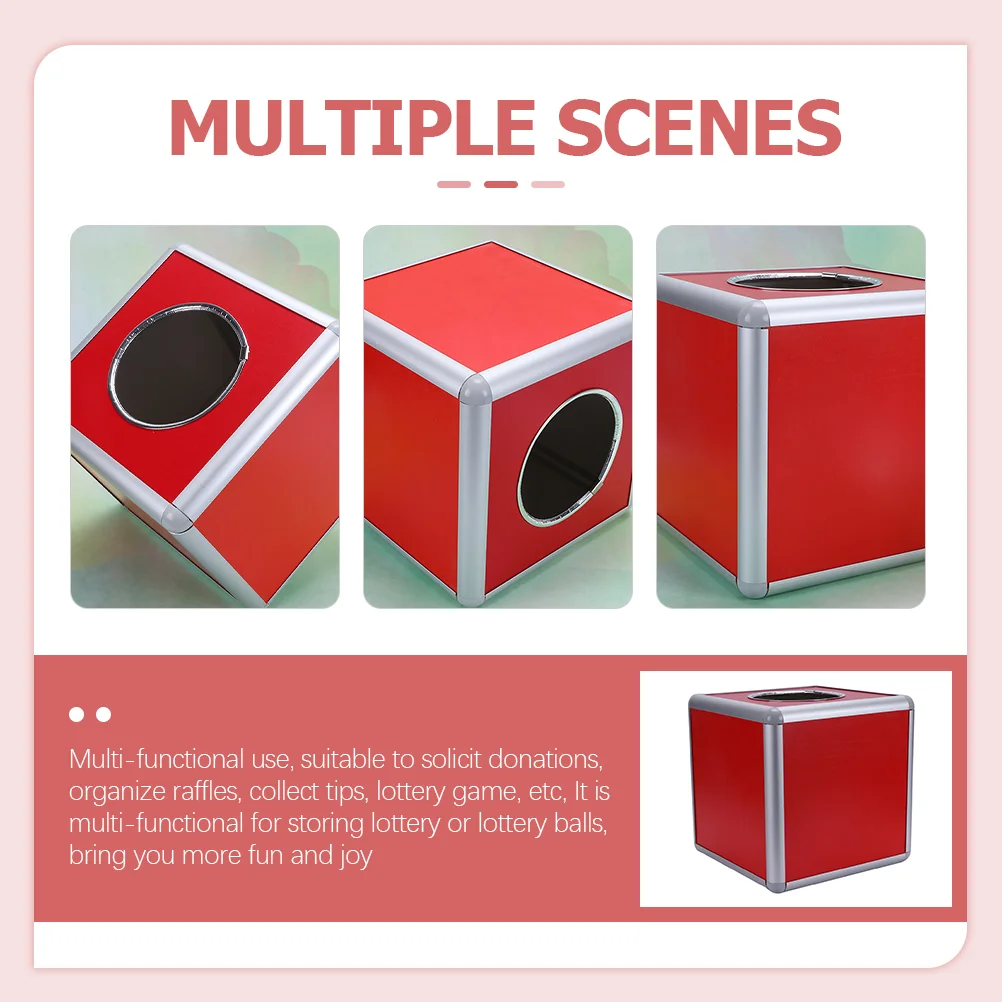 MULTIPLE SCENES

Multi-functional use, suitable to solicit donations, organize raffles, collect tips, lottery game, etc, It is multi-functional for storing lottery or lottery balls, bring you more fun and joy