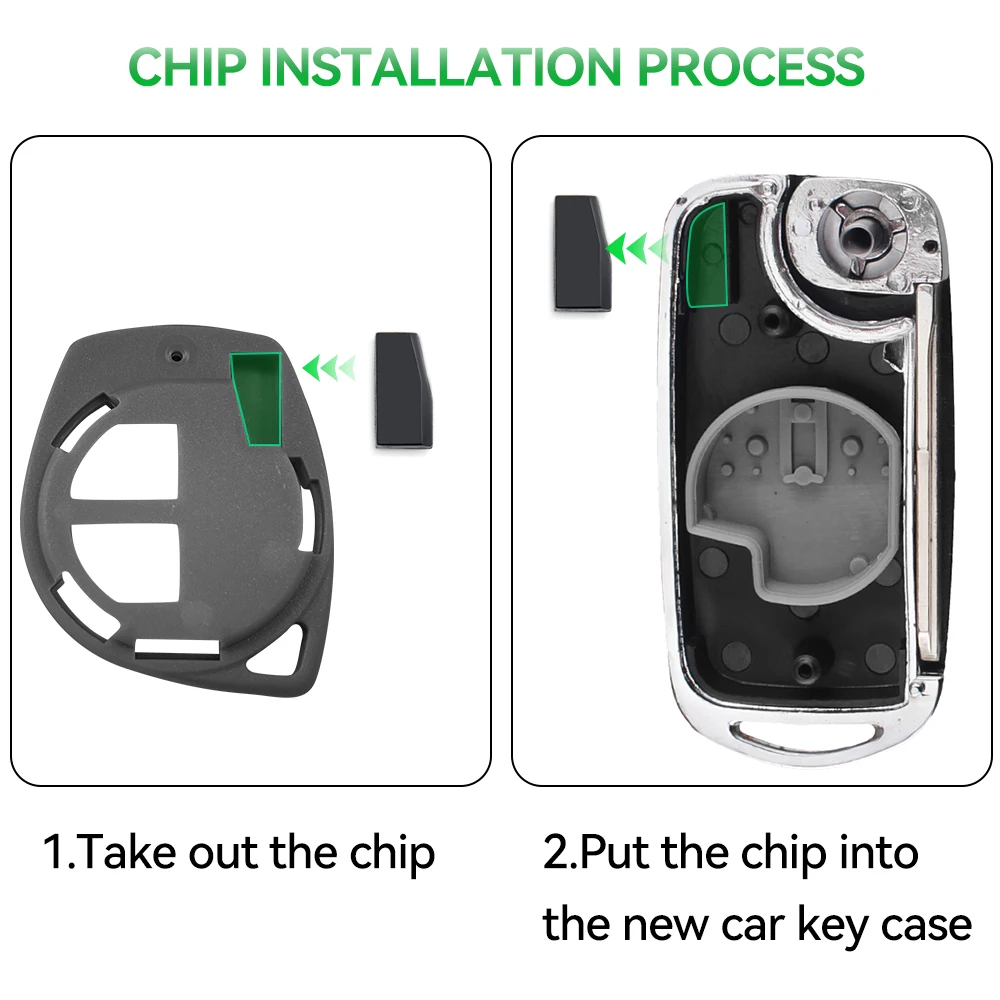 CHIP INSTALLATION PROCESS

1.Take out the chip

2.Put the chip into the new car key case