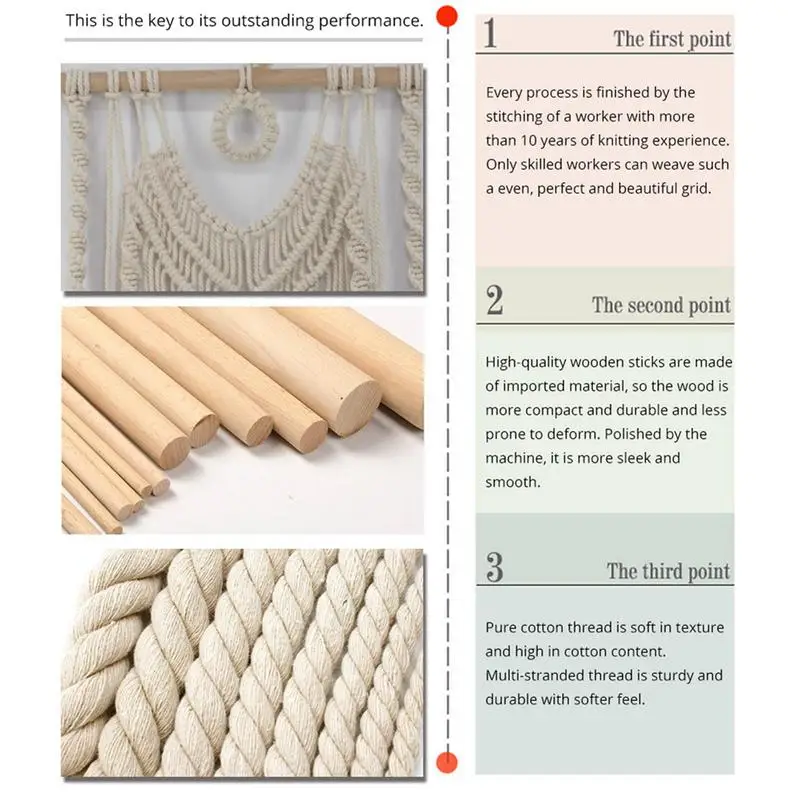 This is the key to its outstanding performance.

1 The first point

Every process is finished by the stitching of a worker with more than 10 years of knitting experience. Only skilled workers can weave such a even, perfect and beautiful grid.

2 The second point

High-quality wooden sticks are made of imported material, so the wood is more compact and durable and less prone to deform. Polished by the machine, it is more sleek and smooth.

3 The third point

Pure cotton thread is soft in texture and high in cotton content. Multi-stranded thread is sturdy and durable with softer feel.