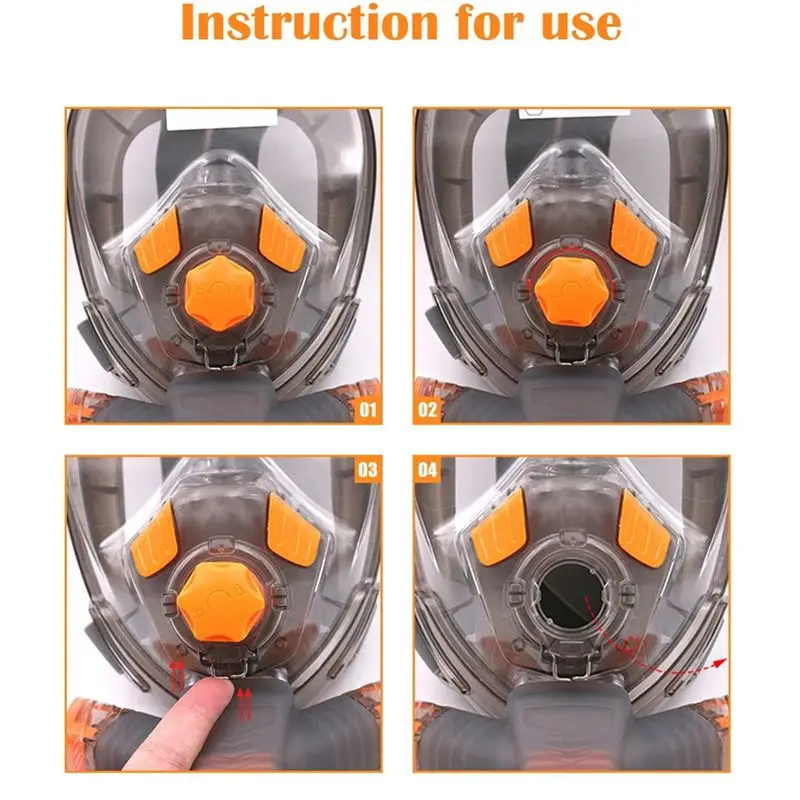 Instruction for use

01

02

03

04