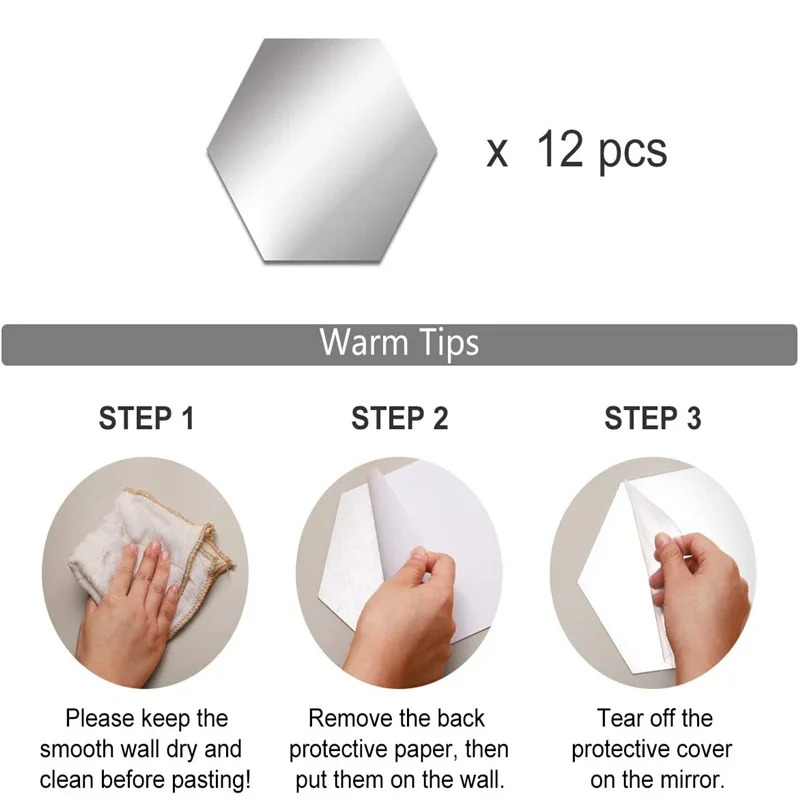 x 12 pcs

Warm Tips

STEP 1

Please keep the smooth wall dry and clean before pasting!

STEP 2

Remove the back protective paper, then put them on the wall.

STEP 3

Tear off the protective cover on the mirror.