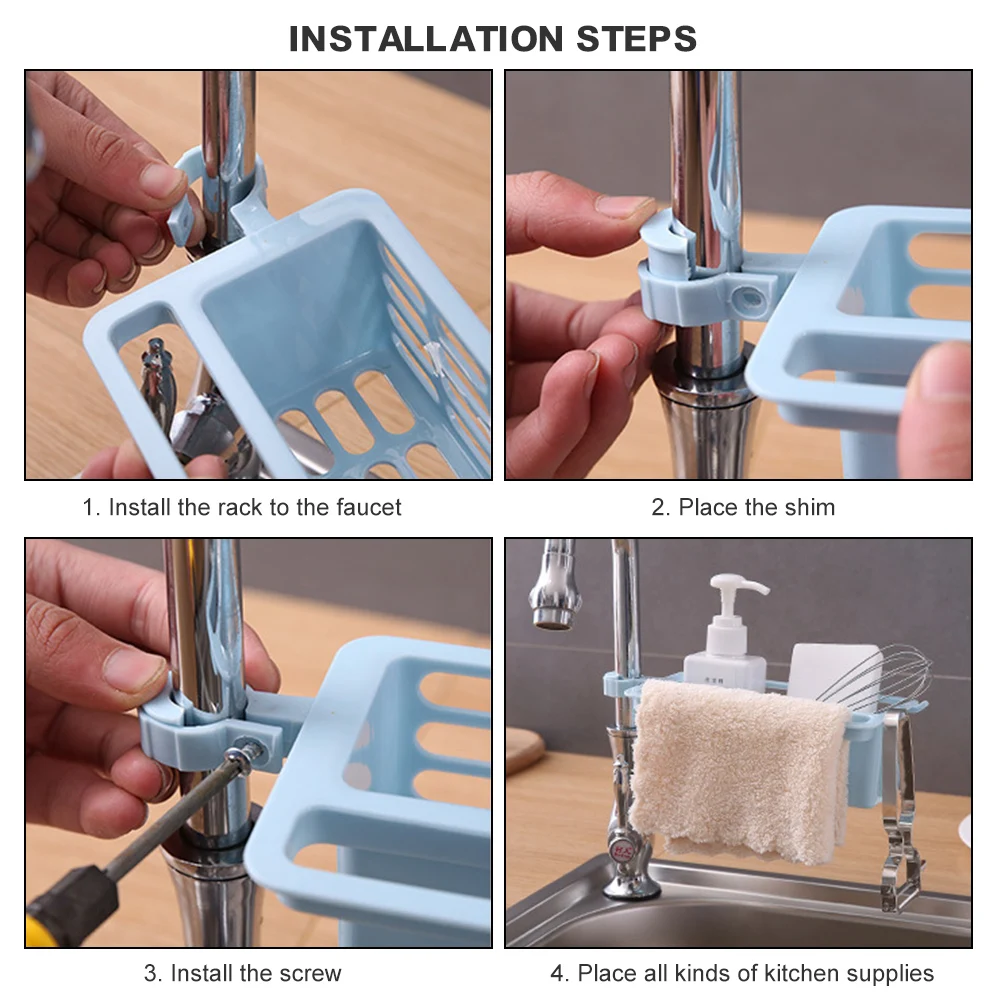 INSTALLATION STEPS

1. Install the rack to the faucet

2. Place the shim

3. Install the screw

4. Place all kinds of kitchen supplies