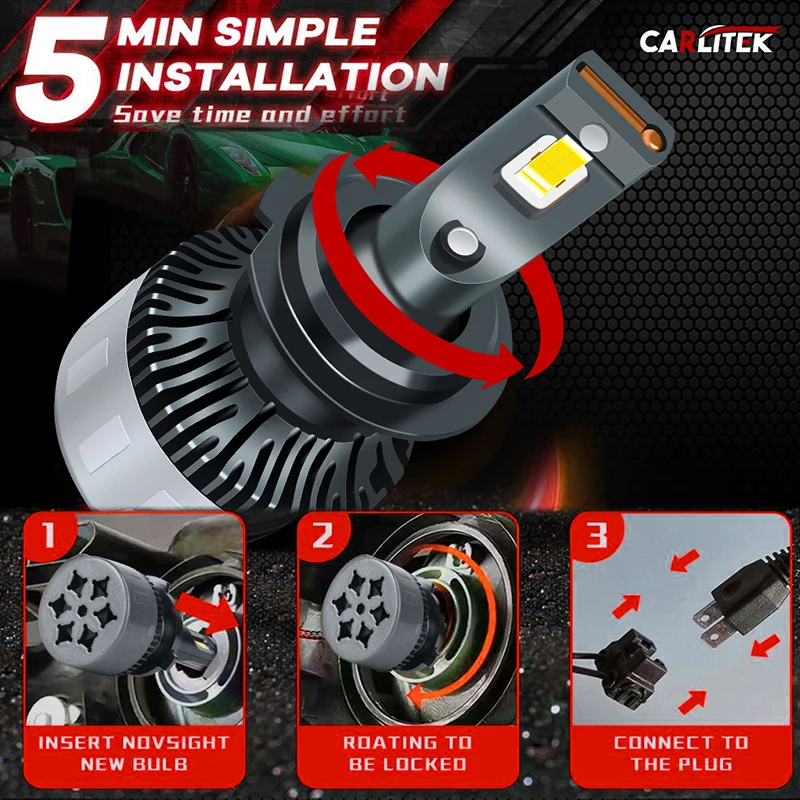 5 MIN SIMPLE INSTALLATION
Save time and effort

CARLITEK

1
INSERT NOVSIGHT NEW BULB

2
ROATING TO BE LOCKED

3
CONNECT TO THE PLUG