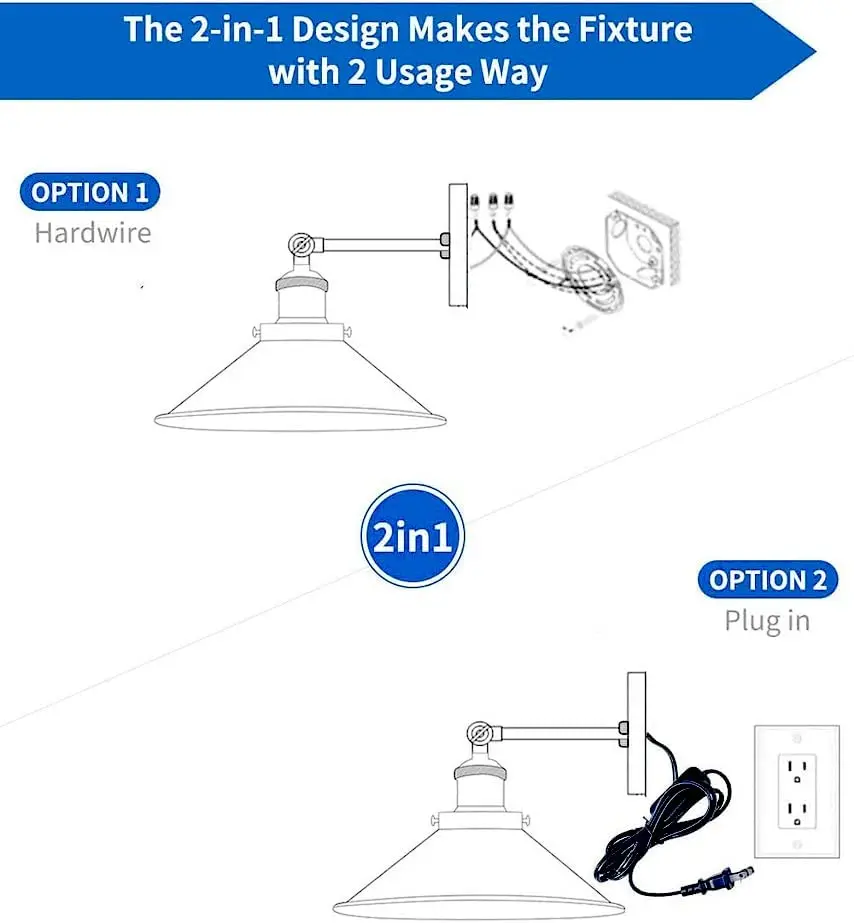 The 2-in-1 Design Makes the Fixture with 2 Usage Way

OPTION 1
Hardwire

2in1

OPTION 2
Plug in