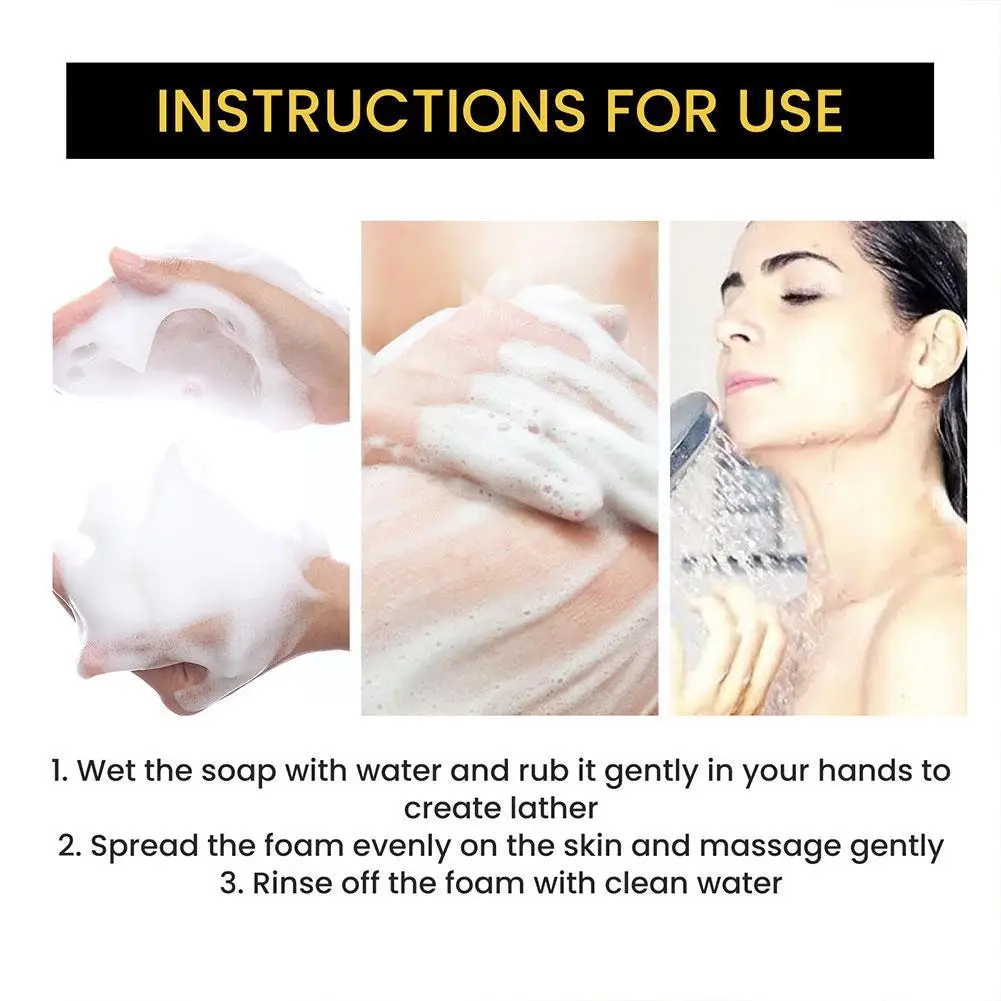 INSTRUCTIONS FOR USE

1. Wet the soap with water and rub it gently in your hands to create lather
2. Spread the foam evenly on the skin and massage gently
3. Rinse off the foam with clean water