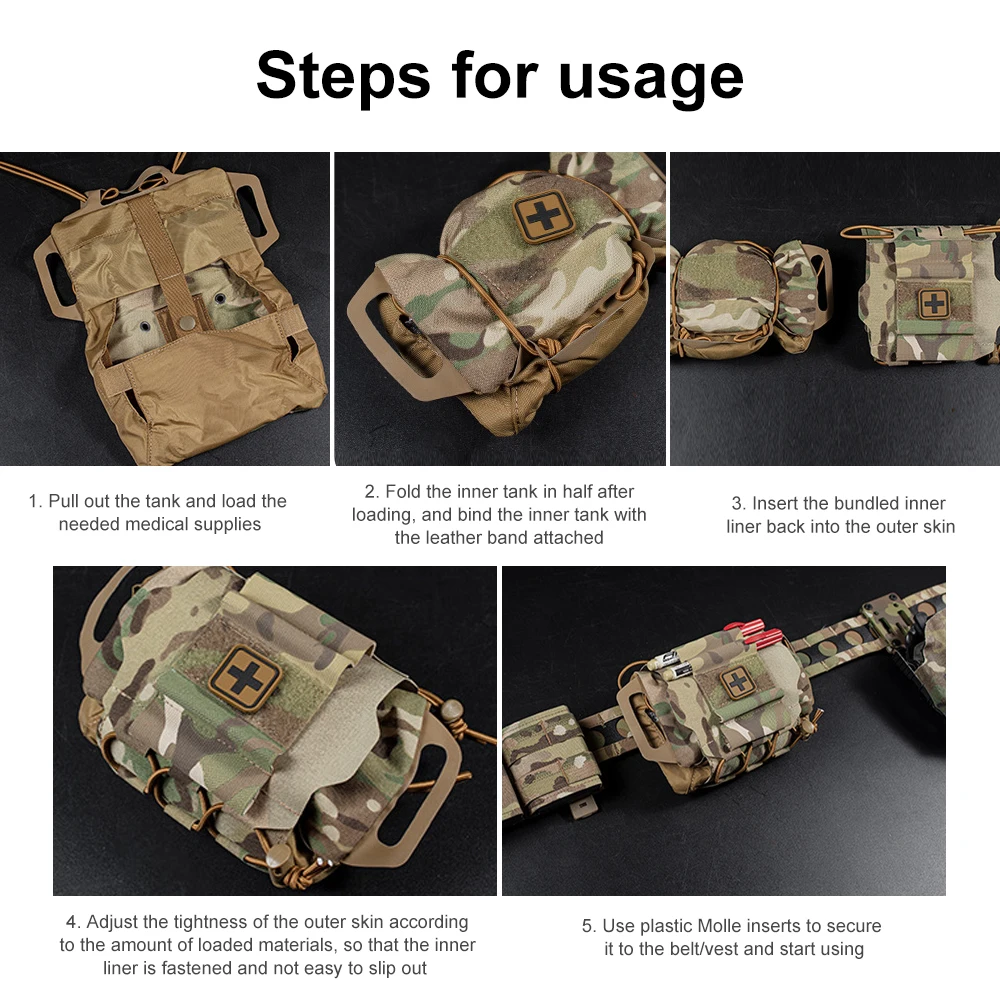 Steps for usage

1. Pull out the tank and load the needed medical supplies

2. Fold the inner tank in half after loading, and bind the inner tank with the leather band attached

3. Insert the bundled inner liner back into the outer skin

4. Adjust the tightness of the outer skin according to the amount of loaded materials, so that the inner liner is fastened and not easy to slip out

5. Use plastic Molle inserts to secure it to the belt/vest and start using