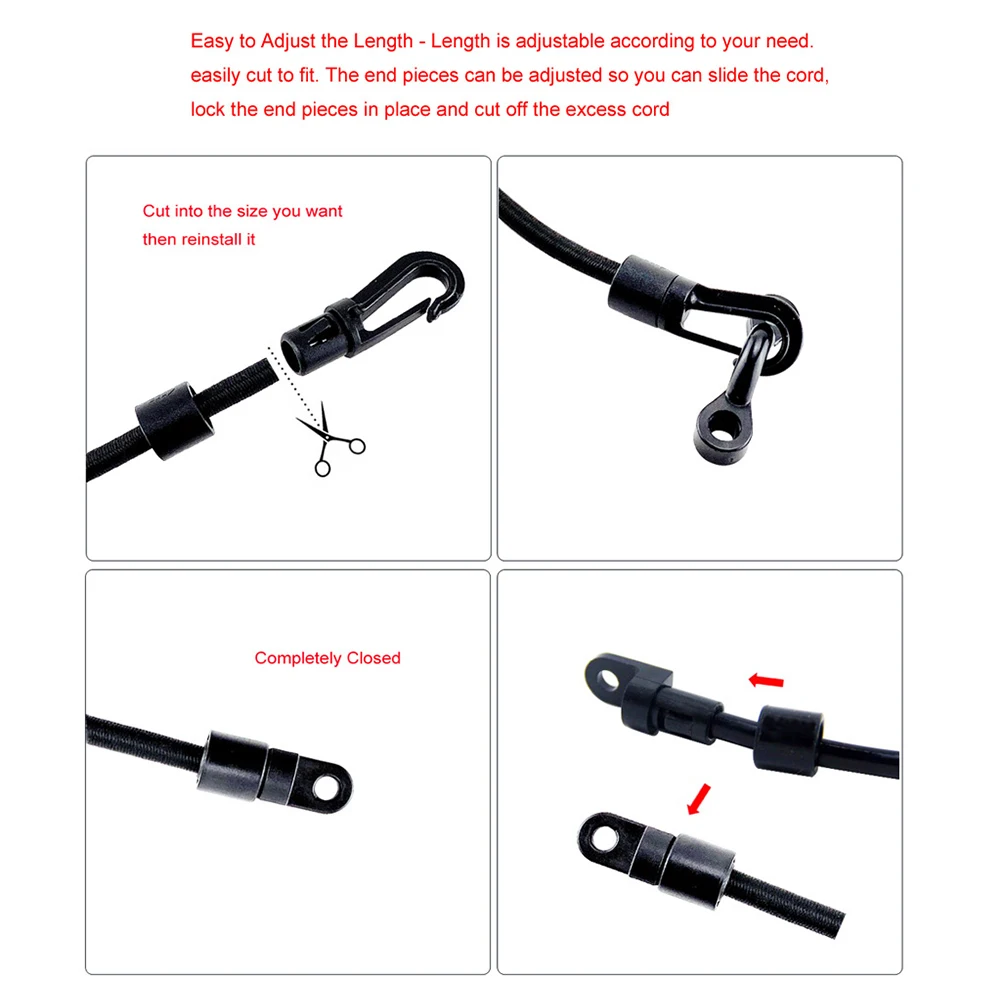 Easy to Adjust the Length - Length is adjustable according to your need. easily cut to fit. The end pieces can be adjusted so you can slide the cord, lock the end pieces in place and cut off the excess cord

Cut into the size you want
then reinstall it

Completely Closed