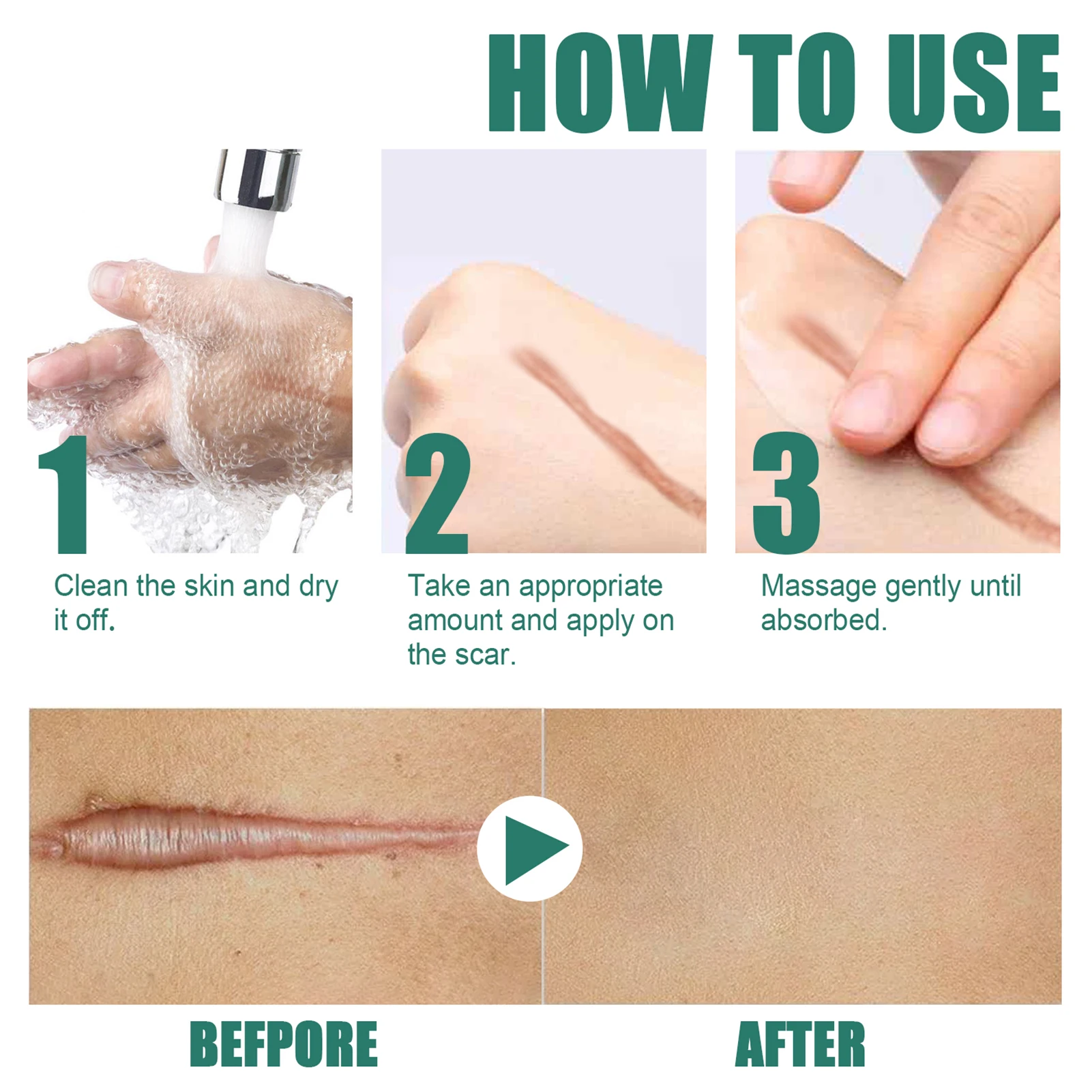 HOW TO USE

1

Clean the skin and dry it off.

2

Take an appropriate amount and apply on the scar.

3

Massage gently until absorbed.

BEFPORE

AFTER