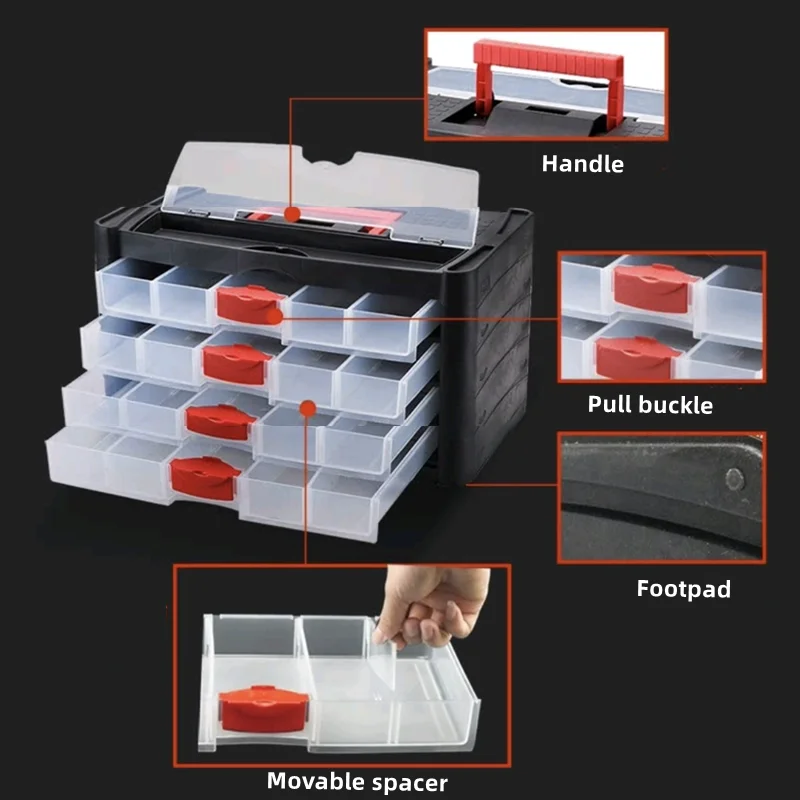 Handle

Pull buckle

Footpad

Movable spacer