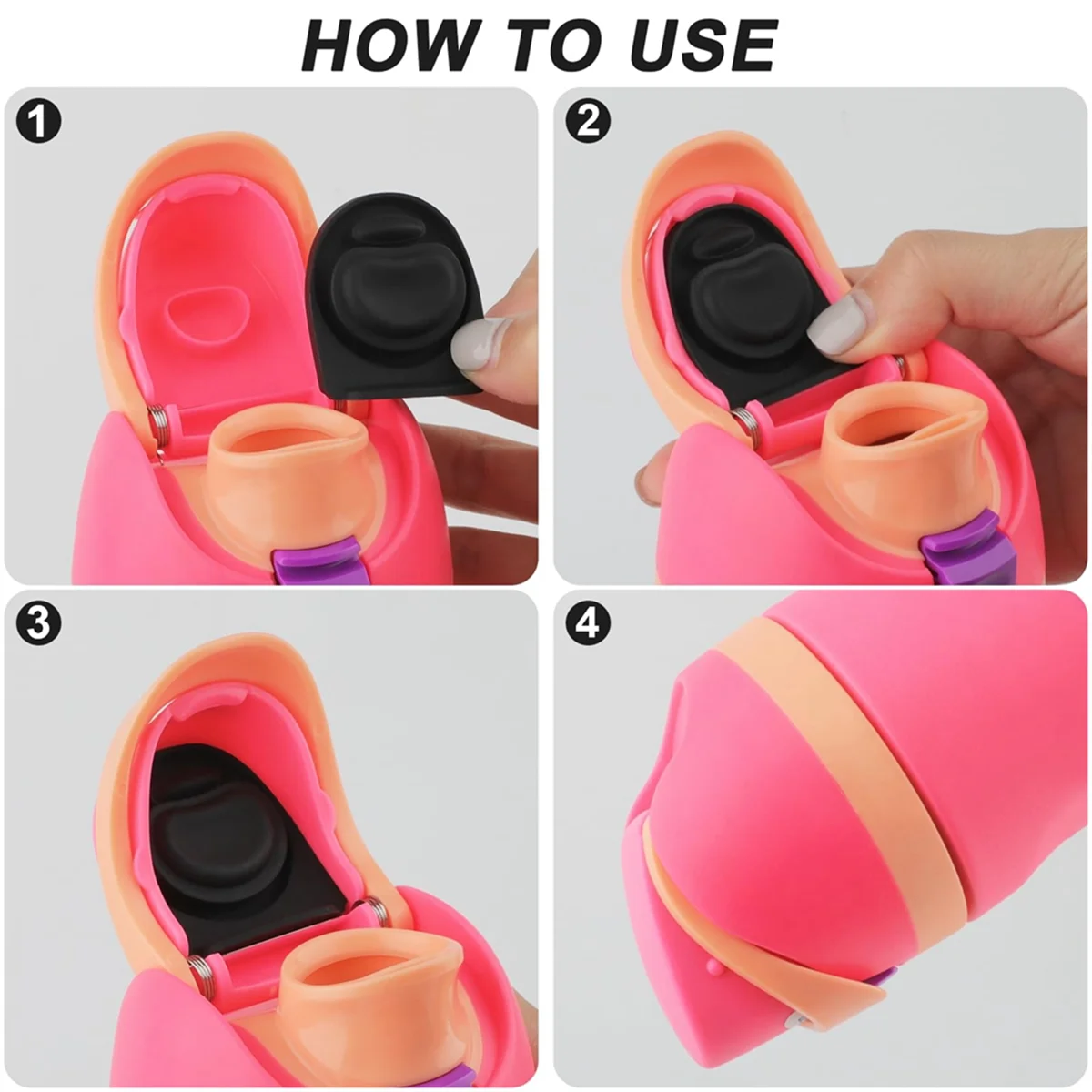 HOW TO USE

1

2

3

4