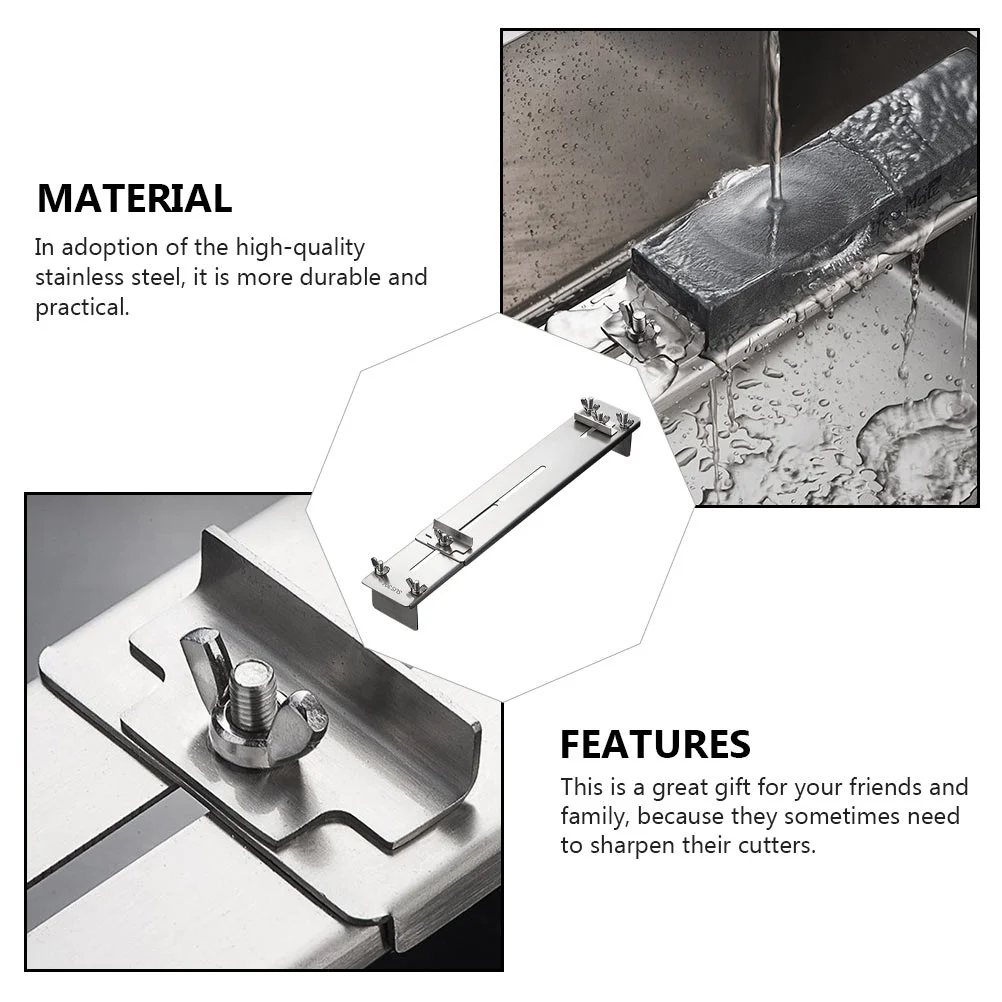 MATERIAL

In adoption of the high-quality stainless steel, it is more durable and practical.

FEATURES

This is a great gift for your friends and family, because they sometimes need to sharpen their cutters.