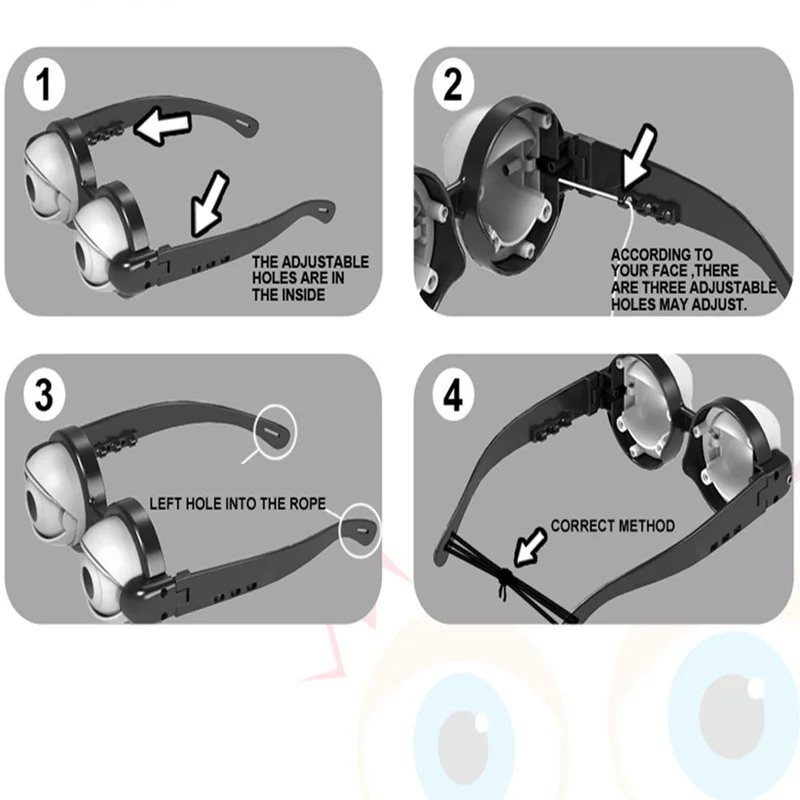 1

THE ADJUSTABLE HOLES ARE IN THE INSIDE

2

ACCORDING TO YOUR FACE ,THERE ARE THREE ADJUSTABLE HOLES MAY ADJUST.

3

LEFT HOLE INTO THE ROPE

4

CORRECT METHOD