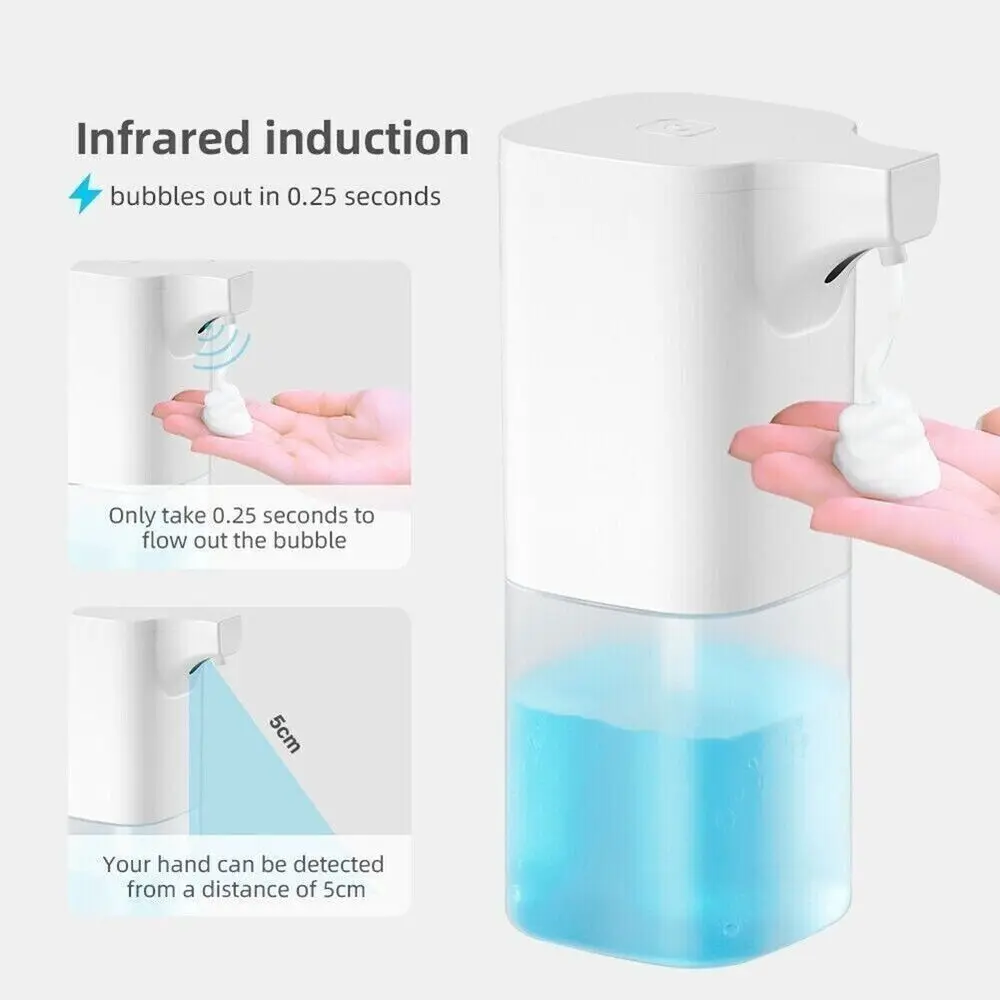 Infrared induction

bubbles out in 0.25 seconds

Only take 0.25 seconds to flow out the bubble

5cm

Your hand can be detected from a distance of 5cm