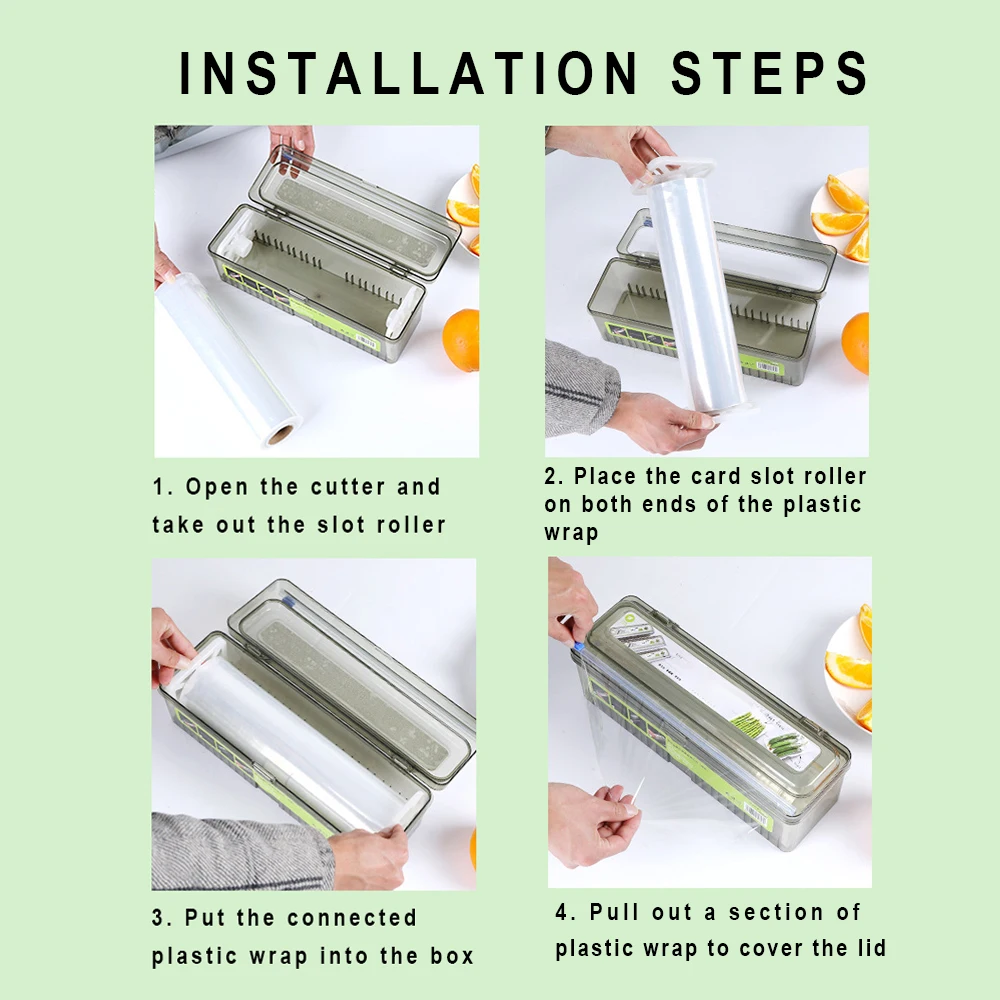 INSTALLATION STEPS

1. Open the cutter and take out the slot roller

2. Place the card slot roller on both ends of the plastic wrap

3. Put the connected plastic wrap into the box

4. Pull out a section of plastic wrap to cover the lid