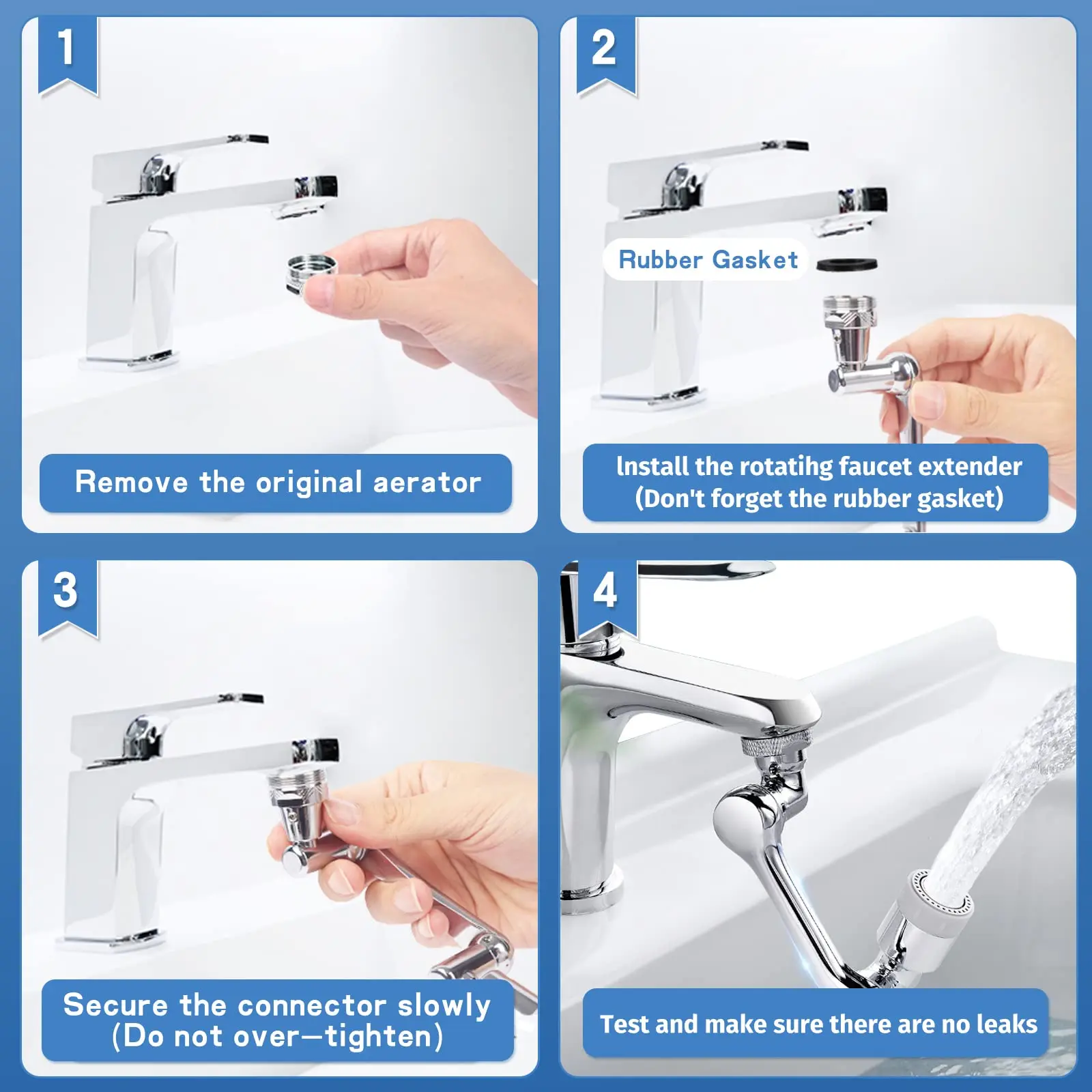 1

Remove the original aerator

2

Rubber Gasket

Install the rotatihg faucet extender (Don't forget the rubber gasket)

3

Secure the connector slowly (Do not over—tighten)

4

Test and make sure there are no leaks