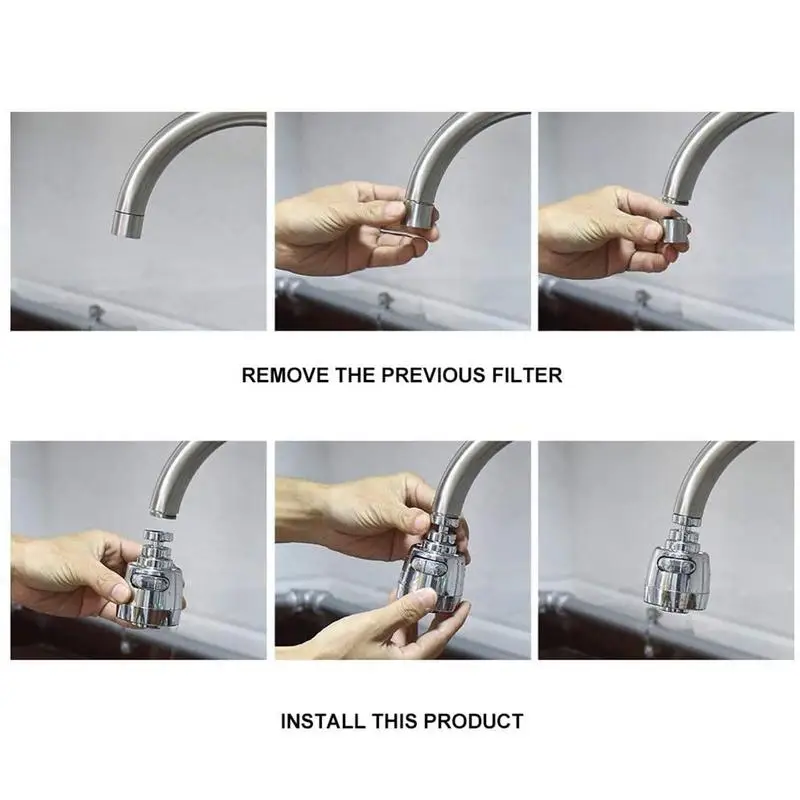 REMOVE THE PREVIOUS FILTER

INSTALL THIS PRODUCT