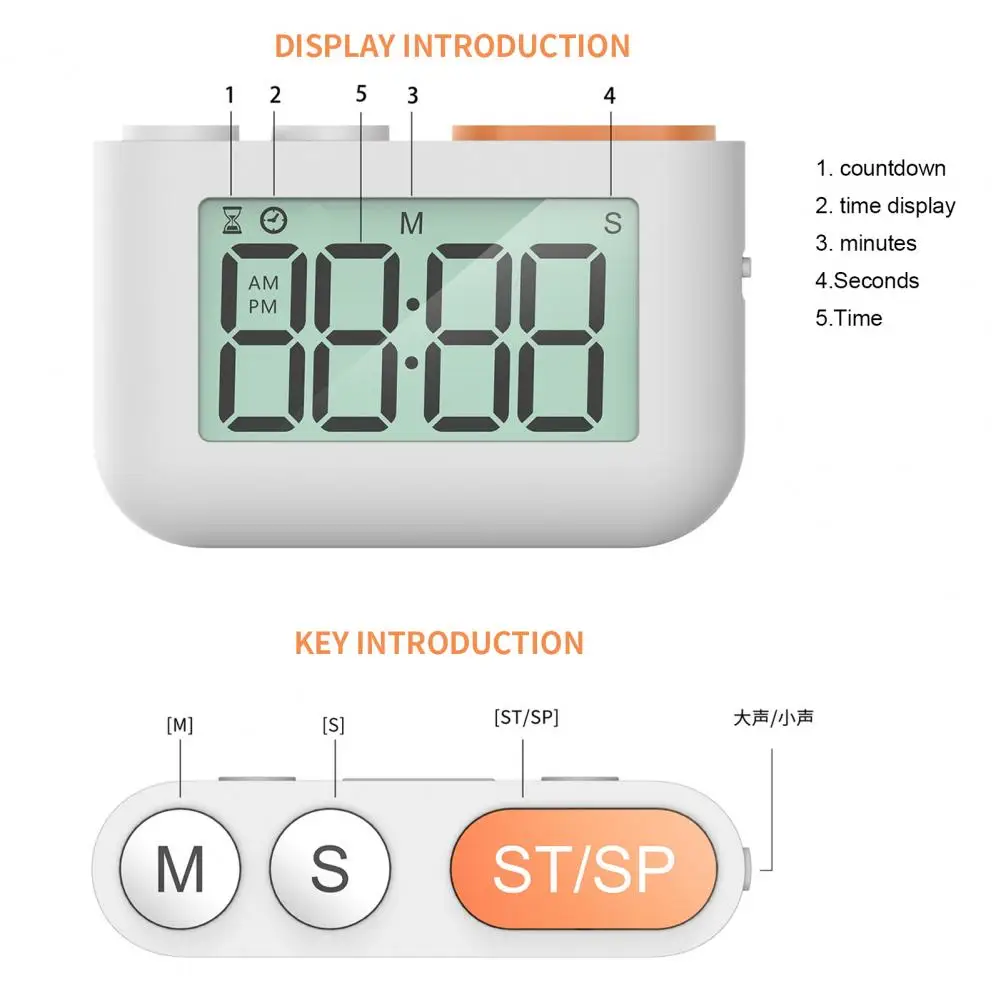 DISPLAY INTRODUCTION

1 2 5 3 4

M S

AM
PM

88:88

1. countdown
2. time display
3. minutes
4.Seconds
5.Time

KEY INTRODUCTION

[M] [S] [ST/SP] 大声/小声

M S ST/SP