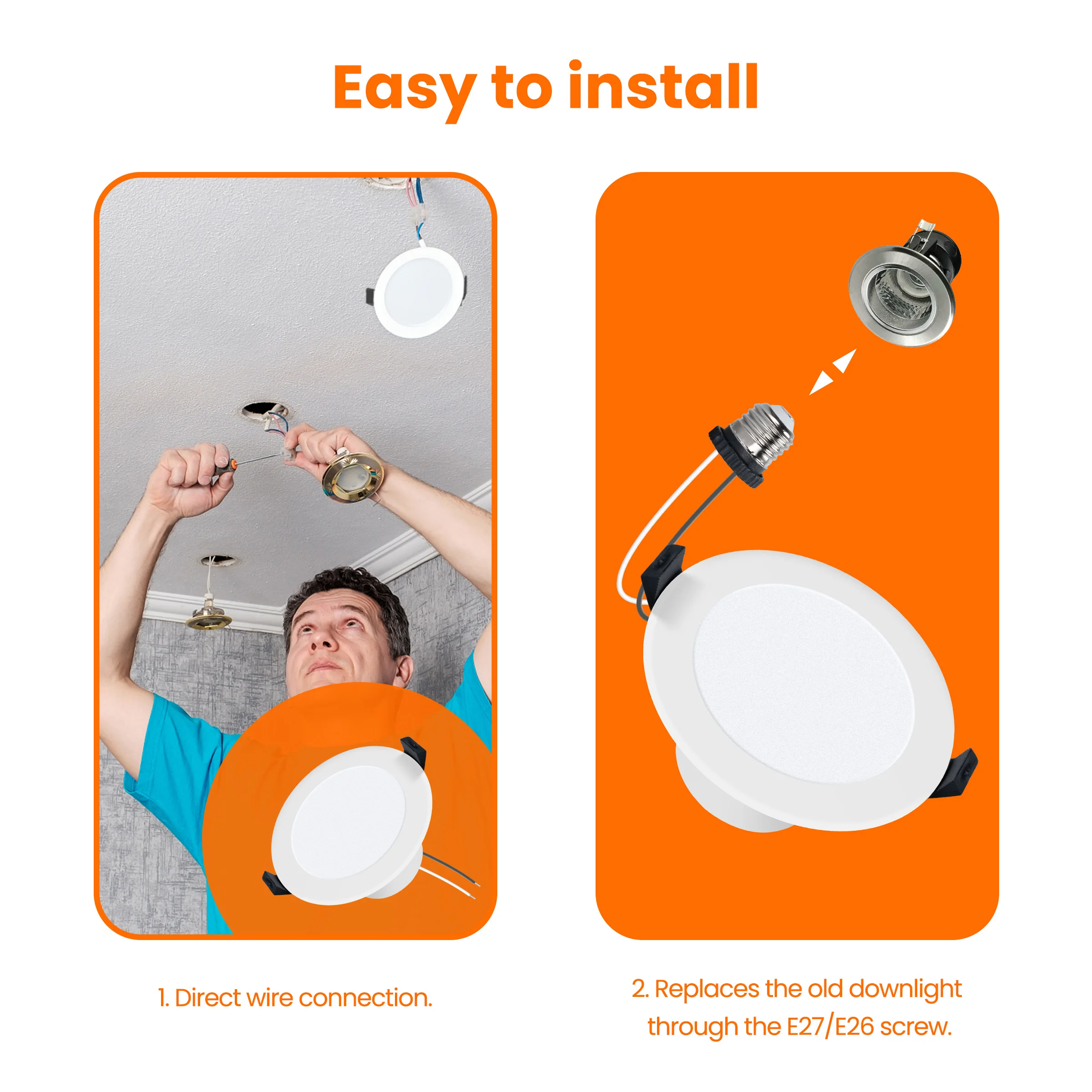 Easy to install

1. Direct wire connection.

2. Replaces the old downlight through the E27/E26 screw.