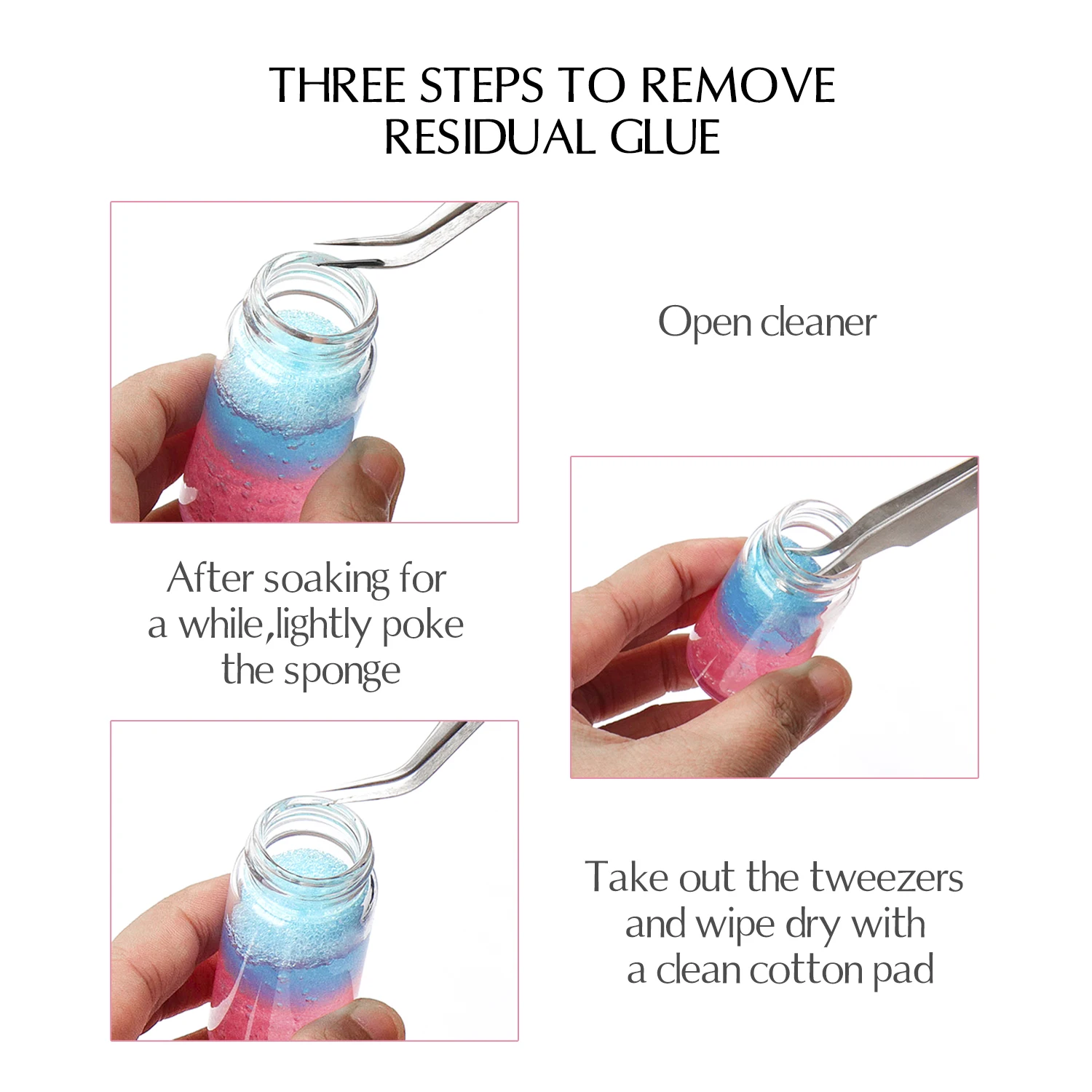 THREE STEPS TO REMOVE RESIDUAL GLUE

Open cleaner

After soaking for a while,lightly poke the sponge

Take out the tweezers and wipe dry with a clean cotton pad