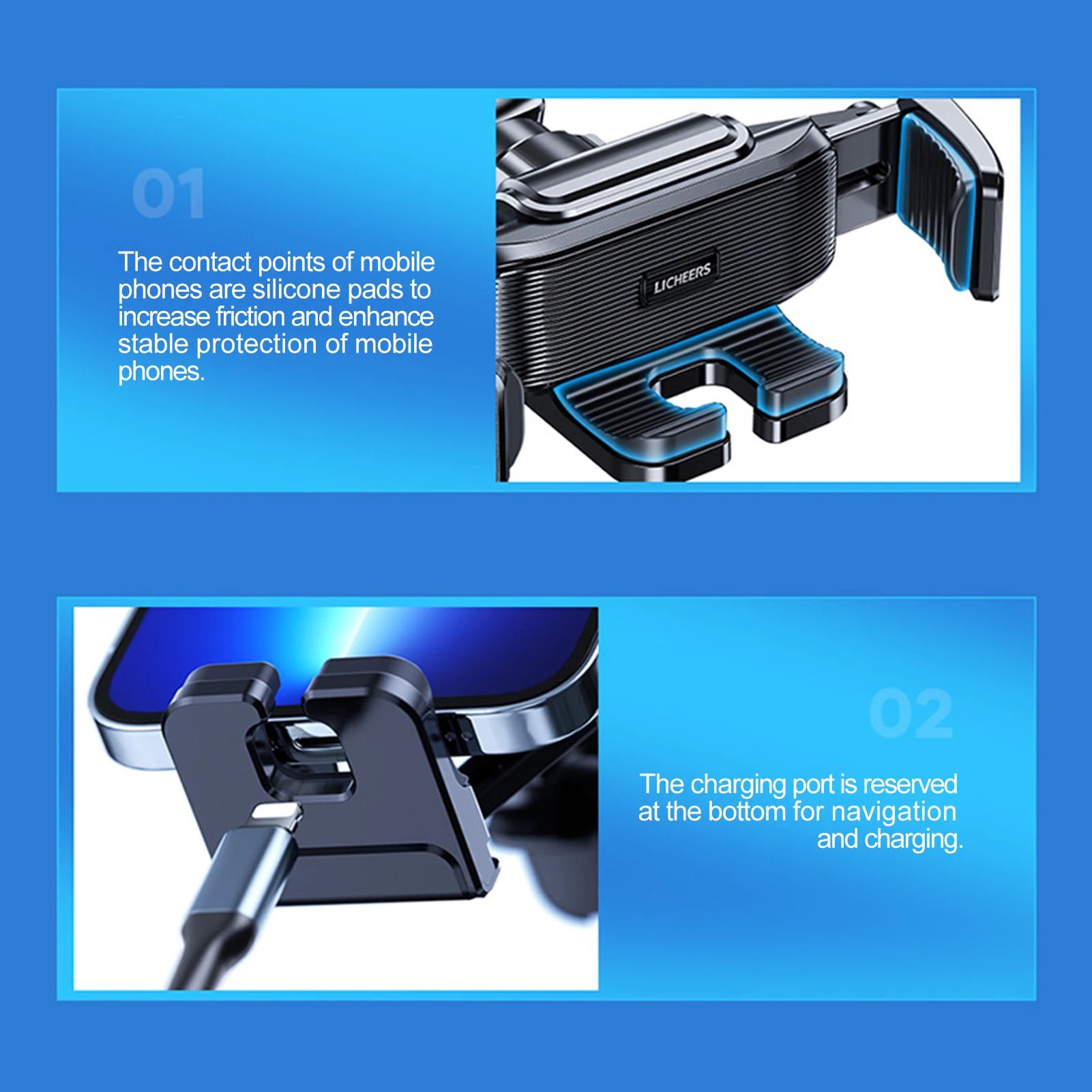 01

The contact points of mobile phones are silicone pads to increase friction and enhance stable protection of mobile phones.

LICHEERS

02

The charging port is reserved at the bottom for navigation and charging.