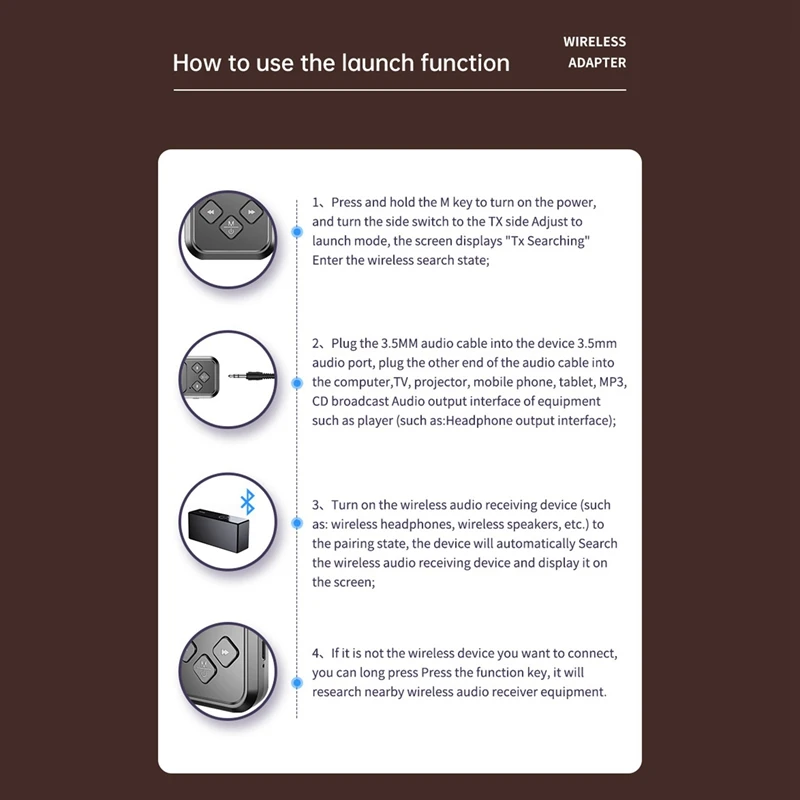 How to use the launch function

WIRELESS ADAPTER

1、Press and hold the M key to turn on the power, and turn the side switch to the TX side Adjust to launch mode, the screen displays "Tx Searching" Enter the wireless search state;

2、Plug the 3.5MM audio cable into the device 3.5mm audio port, plug the other end of the audio cable into the computer,TV, projector, mobile phone, tablet, MP3, CD broadcast Audio output interface of equipment such as player (such as:Headphone output interface);

3、Turn on the wireless audio receiving device (such as: wireless headphones, wireless speakers, etc.) to the pairing state, the device will automatically Search the wireless audio receiving device and display it on the screen;

4、If it is not the wireless device you want to connect, you can long press Press the function key, it will research nearby wireless audio receiver equipment.