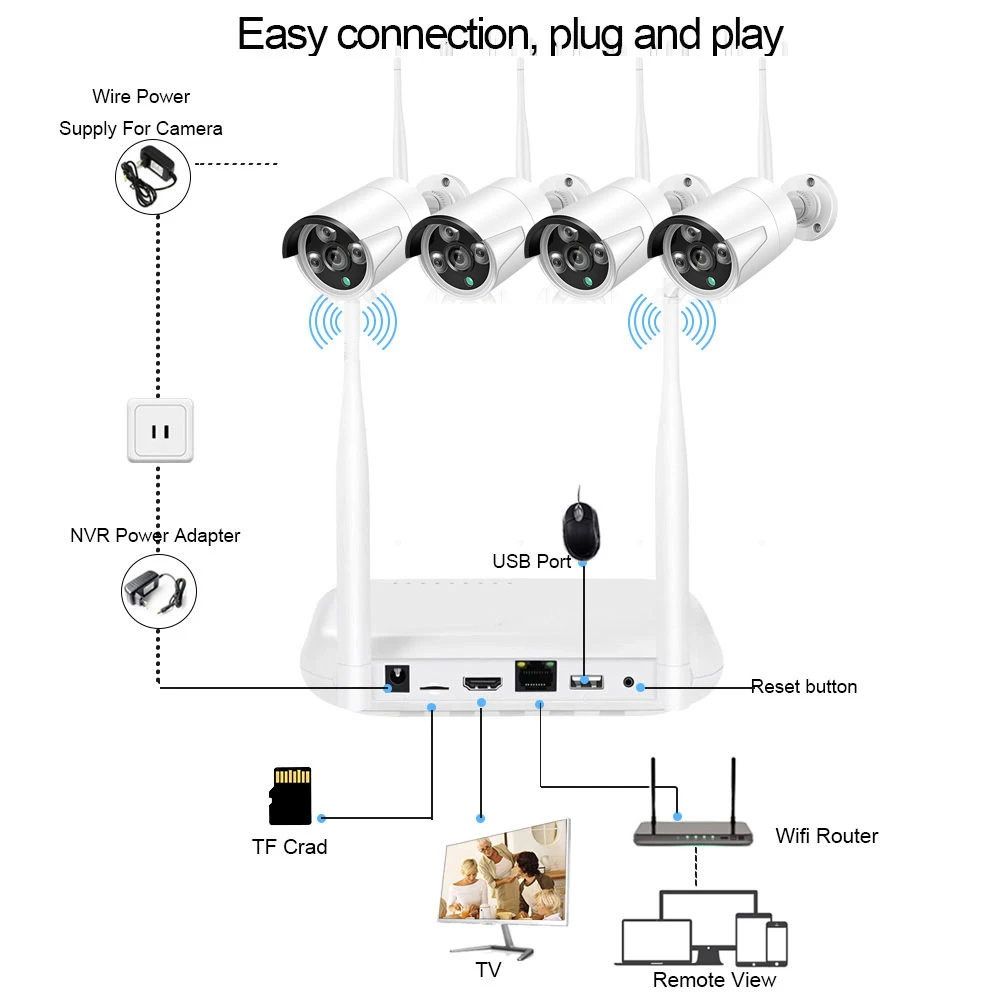 Easy connection, plug and play

Wire Power Supply For Camera

NVR Power Adapter

USB Port

Reset button

TF Crad

TV

Wifi Router

Remote View