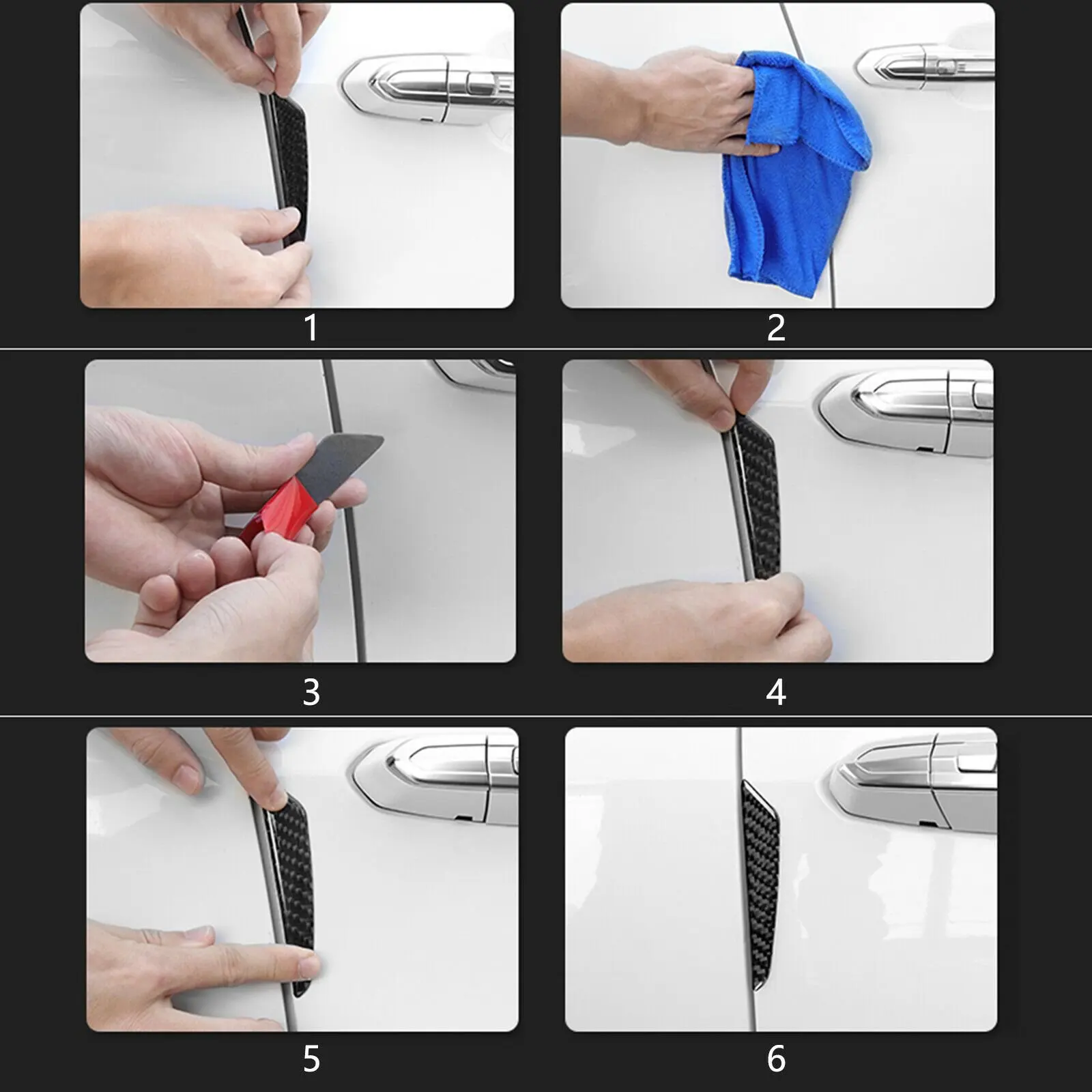 1

2

3

4

5

6