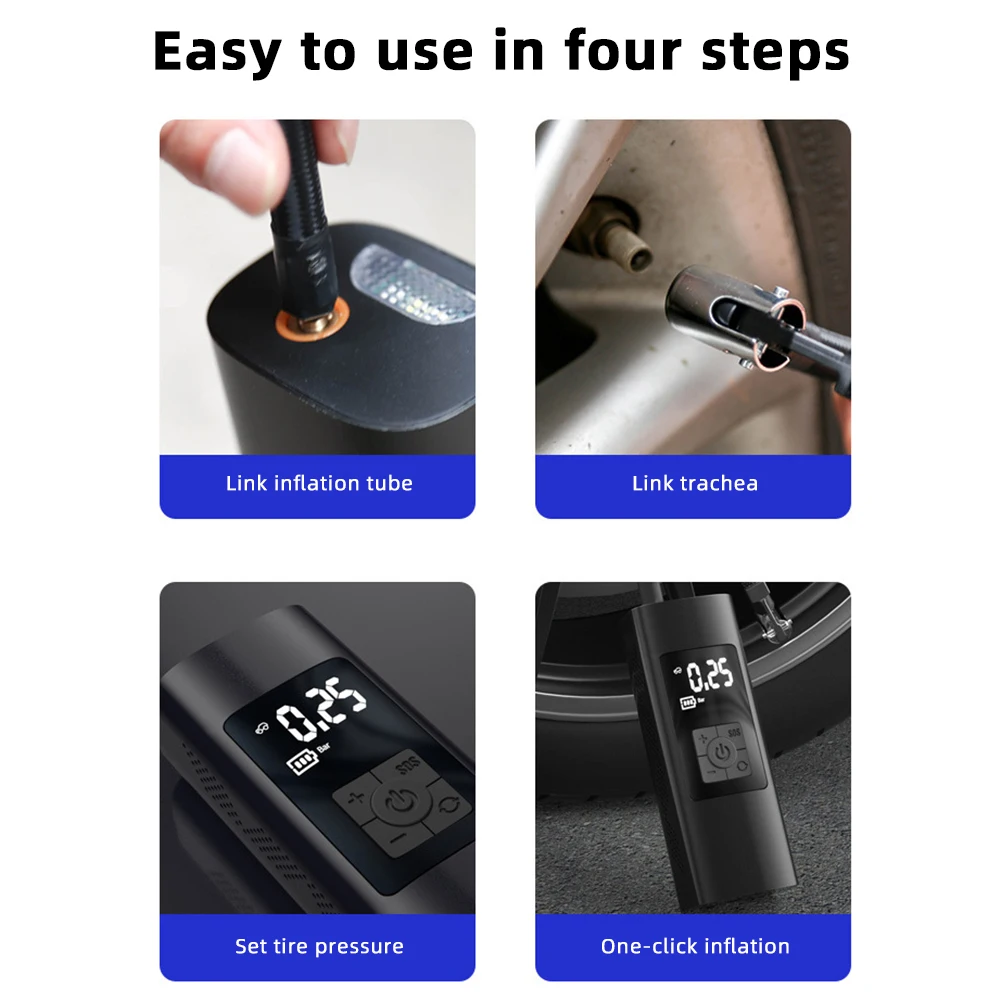 Easy to use in four steps

Link inflation tube

Link trachea

0.25
Bar
SOS
+
−

Set tire pressure

0.25
SOS

One-click inflation