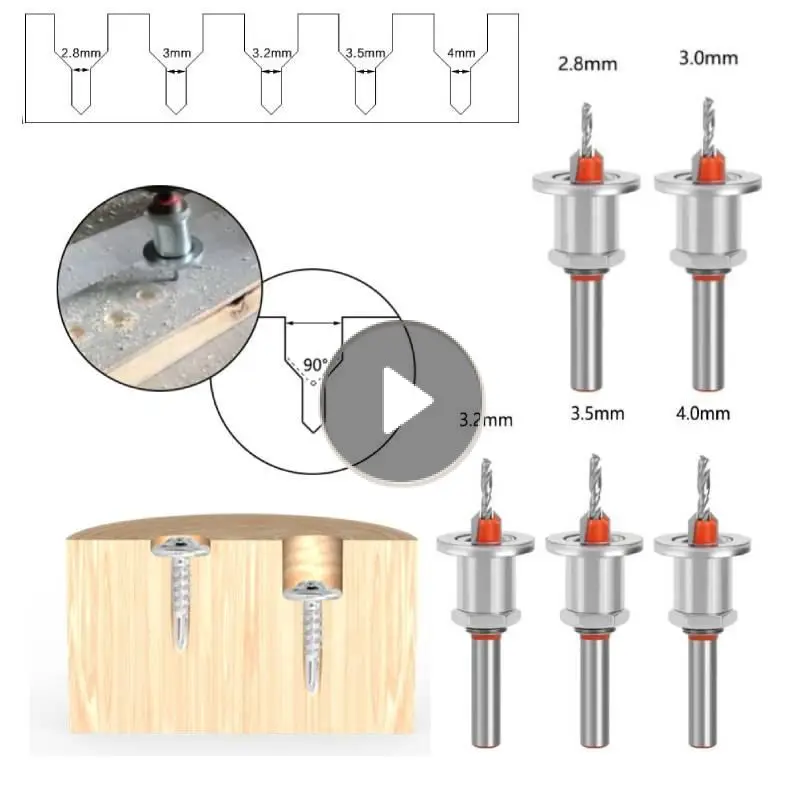 2.8mm 3mm 3.2mm 3.5mm 4mm

2.8mm 3.0mm

90°

3.2mm 3.5mm 4.0mm