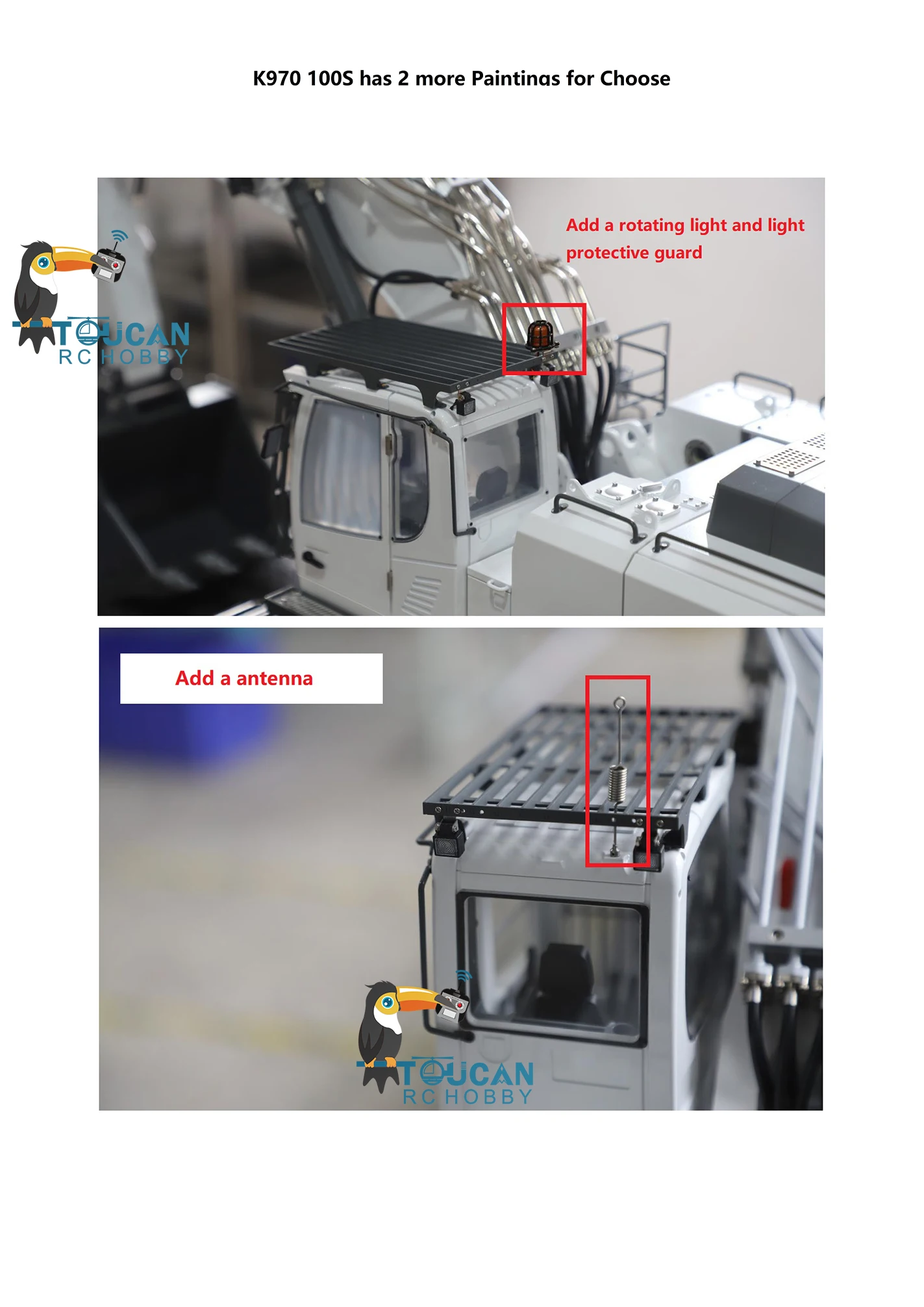 K970 100S has 2 more Paintings for Choose

Add a rotating light and light protective guard

TOUCAN RC HOBBY

Add a antenna

TOUCAN RC HOBBY