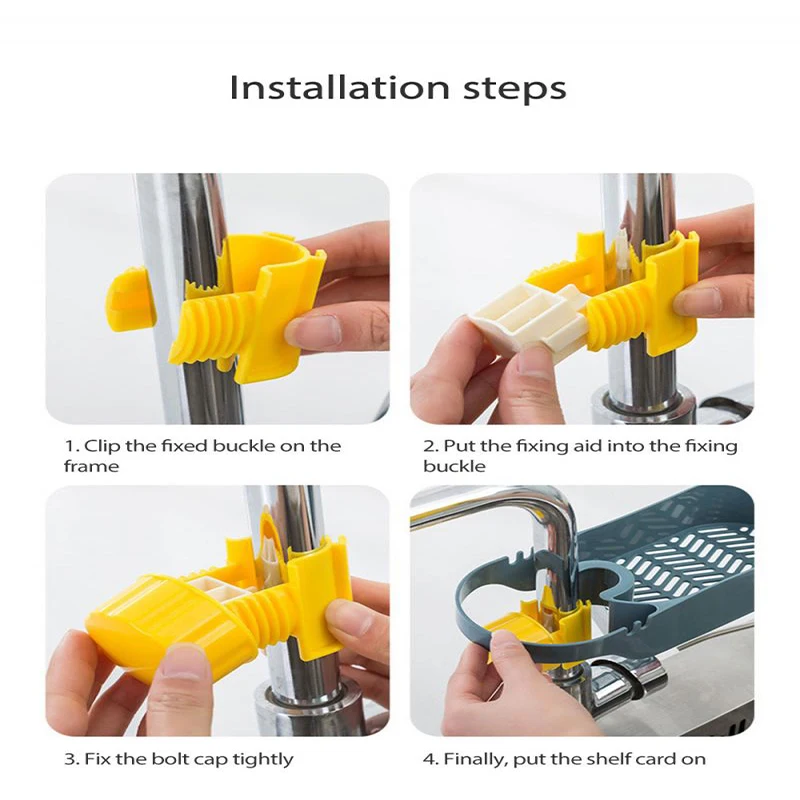 Installation steps

1. Clip the fixed buckle on the frame

2. Put the fixing aid into the fixing buckle

3. Fix the bolt cap tightly

4. Finally, put the shelf card on