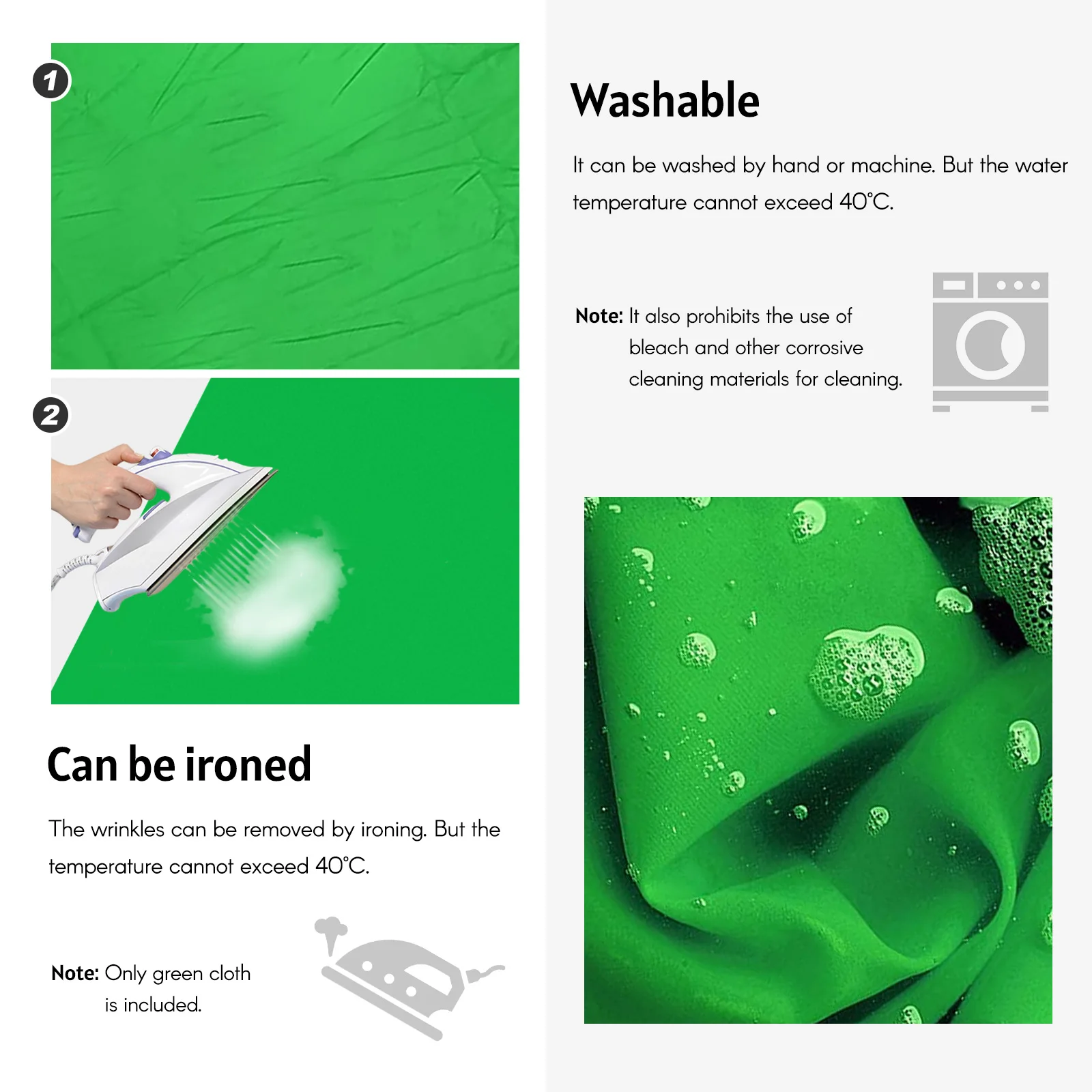 1

2

Can be ironed

The wrinkles can be removed by ironing. But the temperature cannot exceed 40°C.

Note: Only green cloth is included.

Washable

It can be washed by hand or machine. But the water temperature cannot exceed 40°C.

Note: It also prohibits the use of bleach and other corrosive cleaning materials for cleaning.