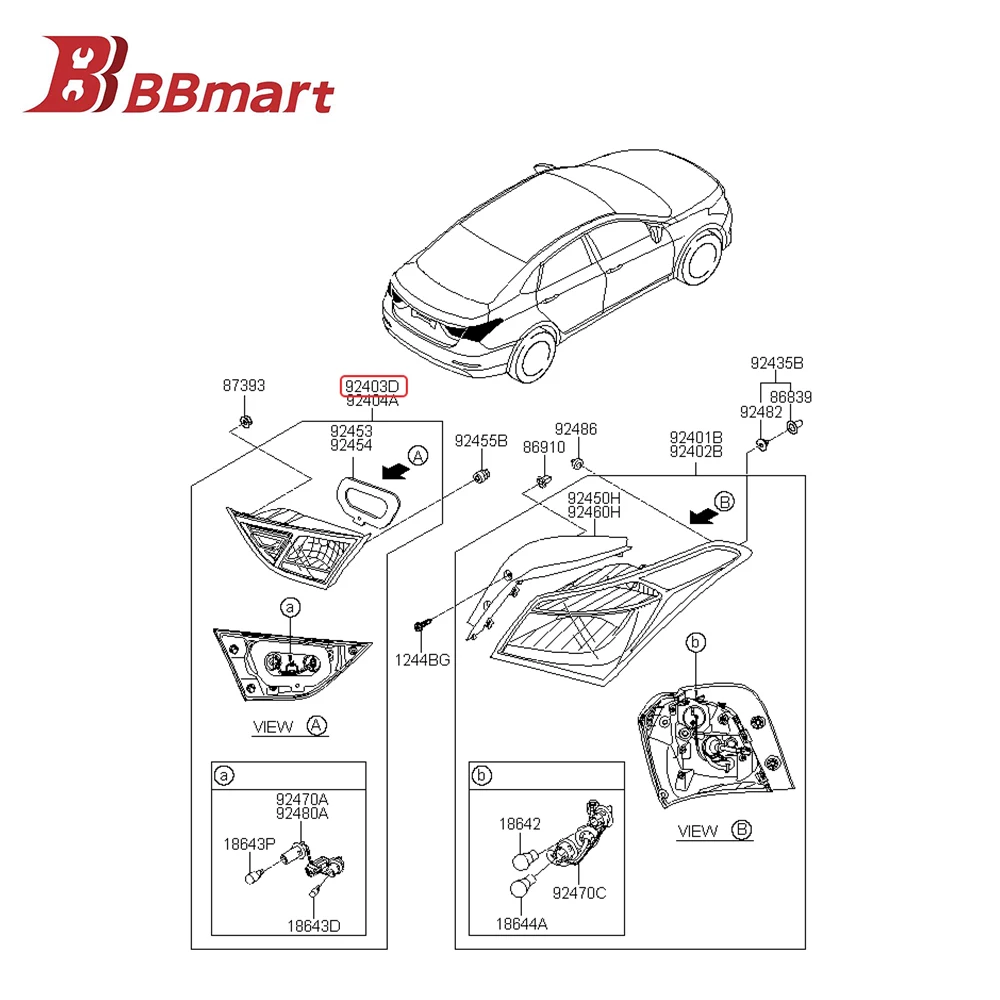 BBmart

87393

92403D
92404A

92453
92454

A

92455B

86910

92486

92401B
92402B

92435B

92482

86839

92450H
92460H

B

1244BG

a

VIEW A

b

VIEW B

a

92470A
92480A

18643P

18643D

b

18642

92470C

18644A