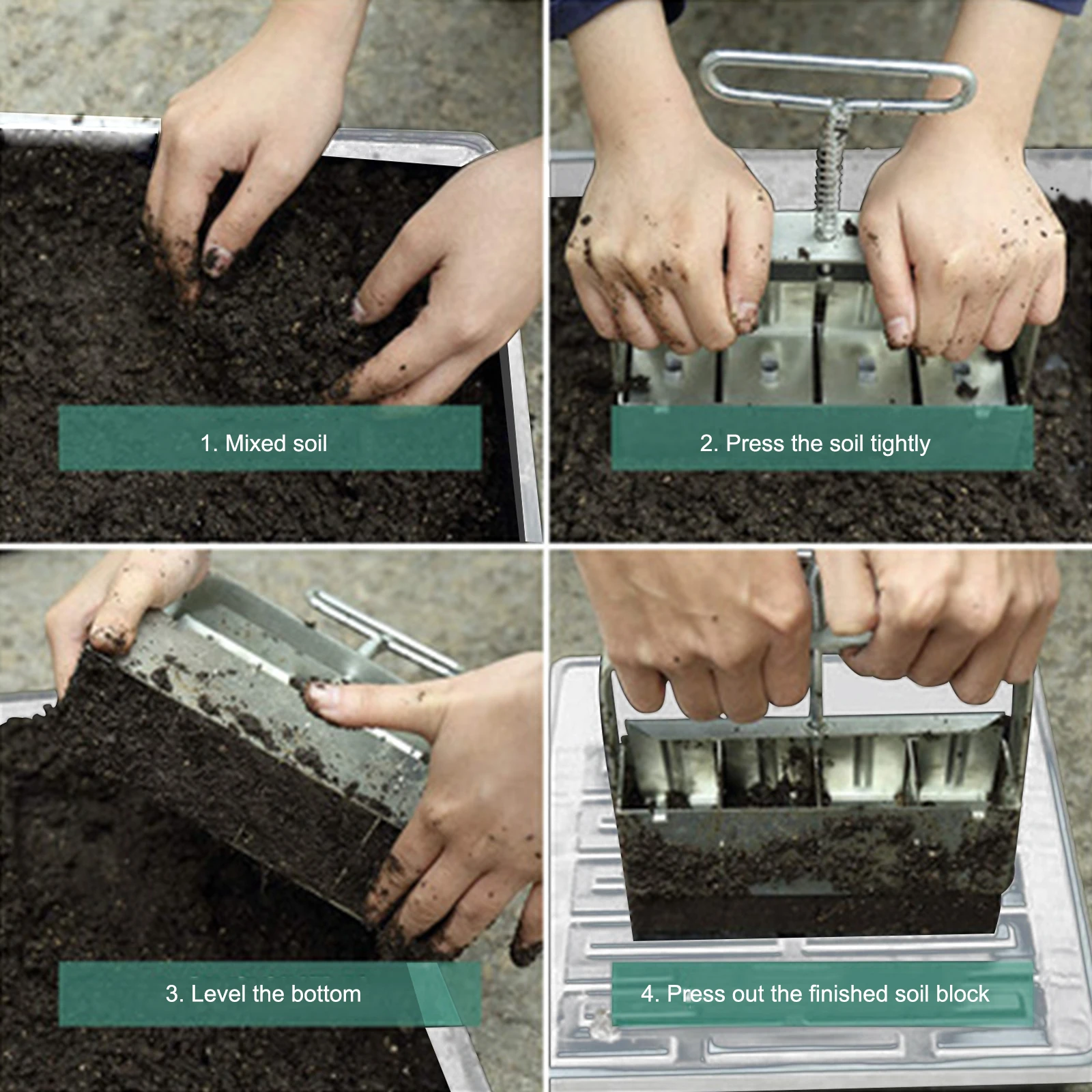 1. Mixed soil

2. Press the soil tightly

3. Level the bottom

4. Press out the finished soil block