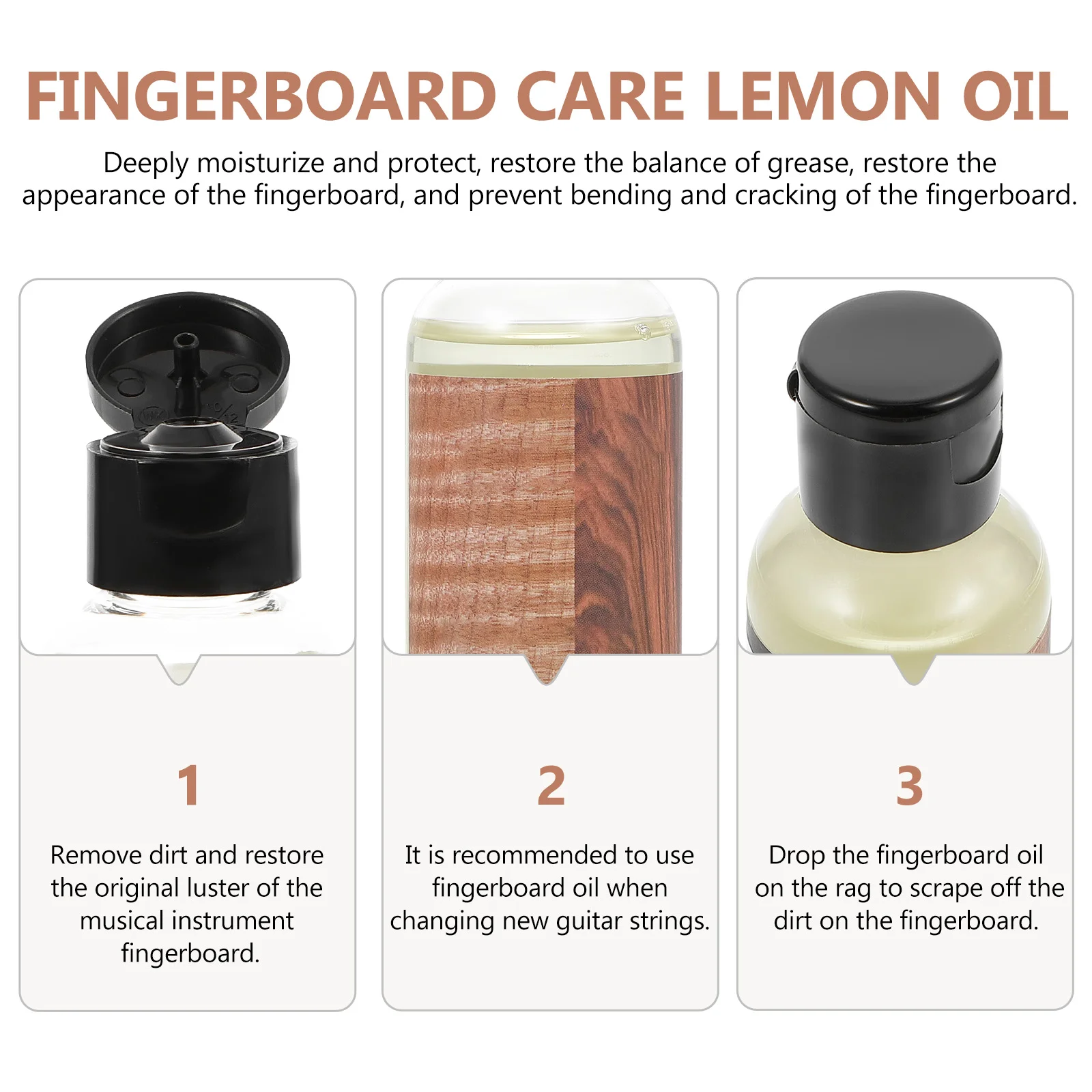 FINGERBOARD CARE LEMON OIL

Deeply moisturize and protect, restore the balance of grease, restore the appearance of the fingerboard, and prevent bending and cracking of the fingerboard.

1

Remove dirt and restore the original luster of the musical instrument fingerboard.

2

It is recommended to use fingerboard oil when changing new guitar strings.

3

Drop the fingerboard oil on the rag to scrape off the dirt on the fingerboard.