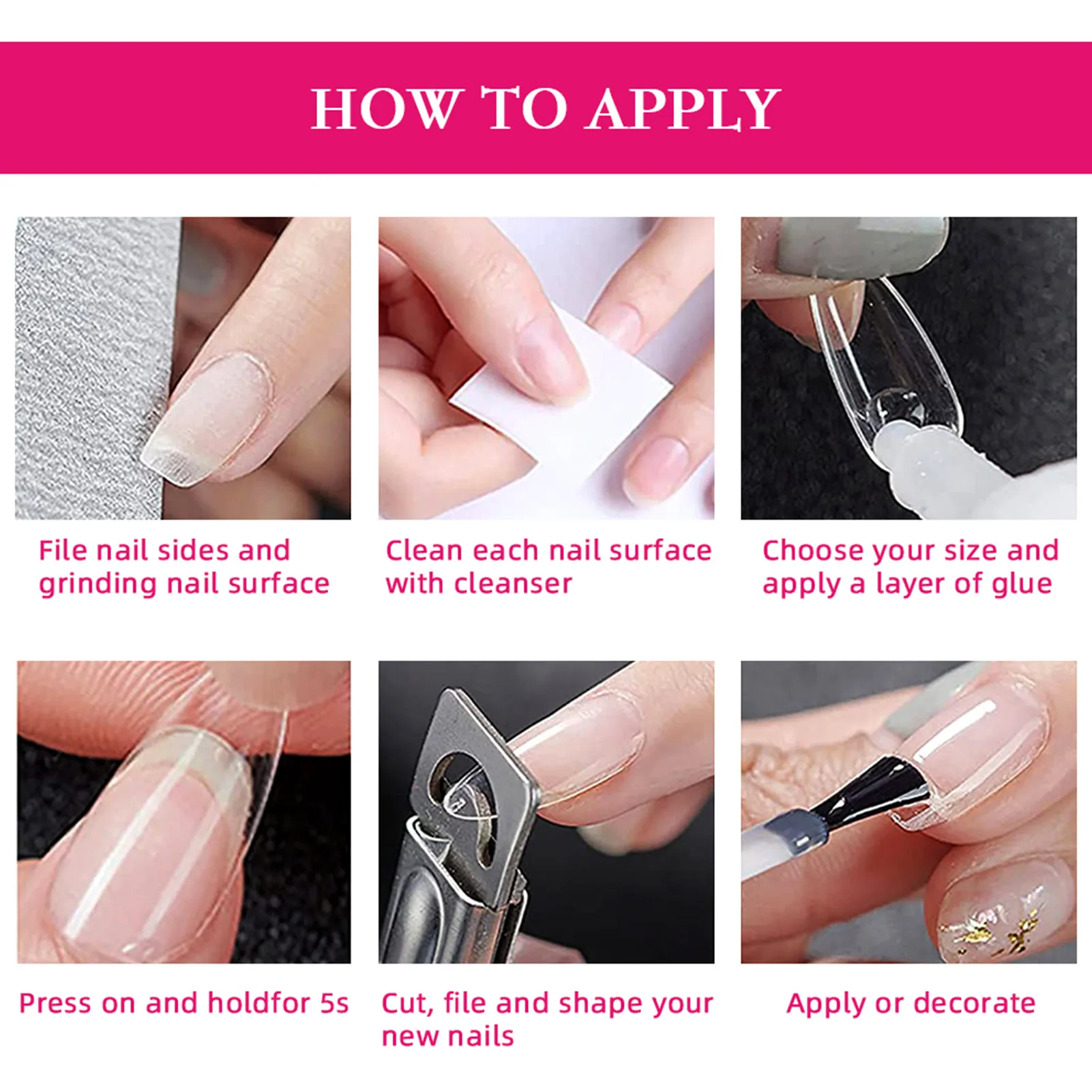 HOW TO APPLY

File nail sides and grinding nail surface

Clean each nail surface with cleanser

Choose your size and apply a layer of glue

Press on and holdfor 5s

Cut, file and shape your new nails

Apply or decorate