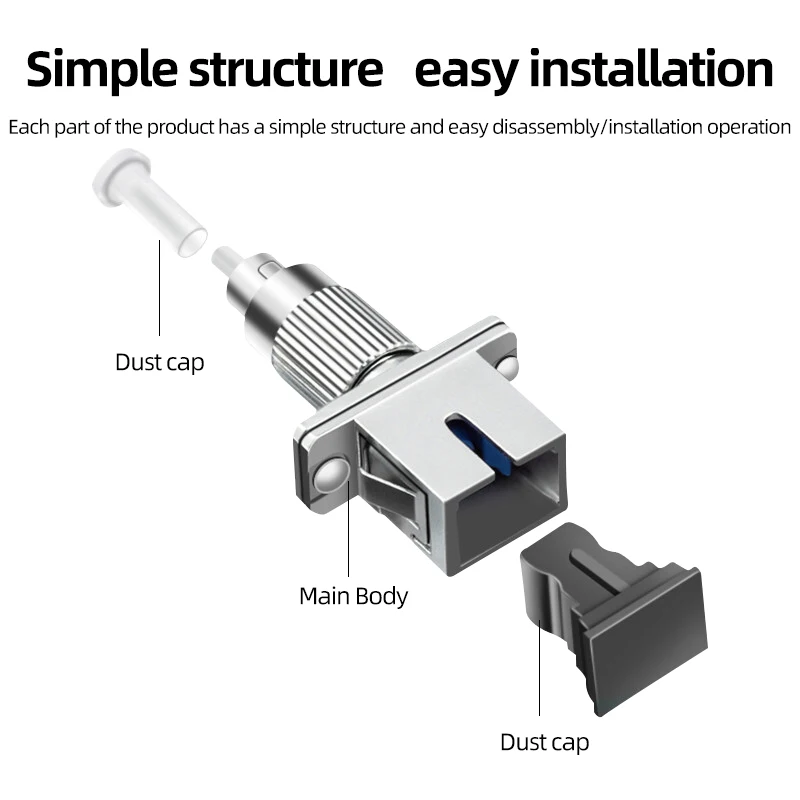 Simple structure easy installation

Each part of the product has a simple structure and easy disassembly/installation operation

Dust cap

Main Body

Dust cap