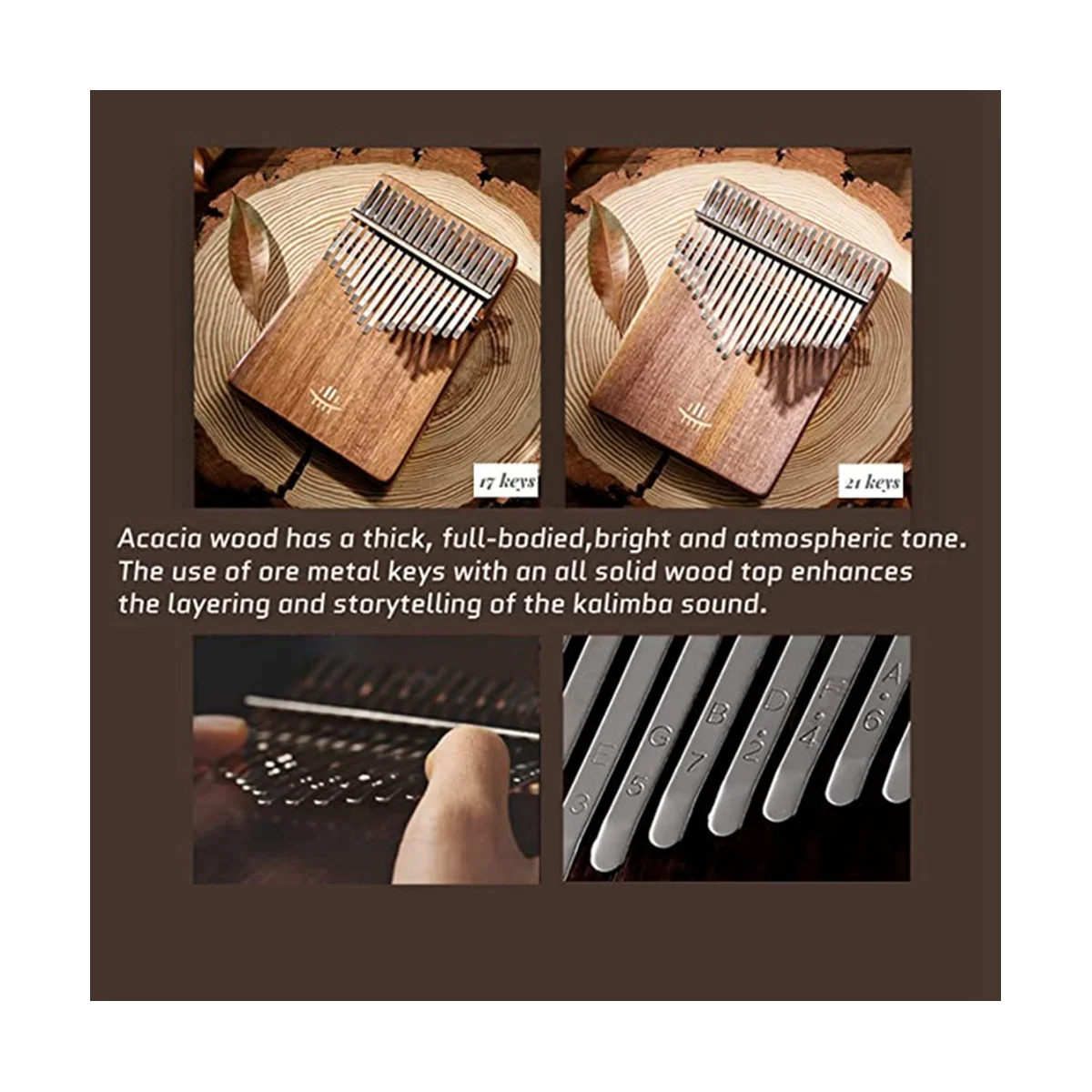 17 keys

21 keys

Acacia wood has a thick, full-bodied,bright and atmospheric tone. The use of ore metal keys with an all solid wood top enhances the layering and storytelling of the kalimba sound.

E 3

G 5

B 7

D 2

F 4

A 6