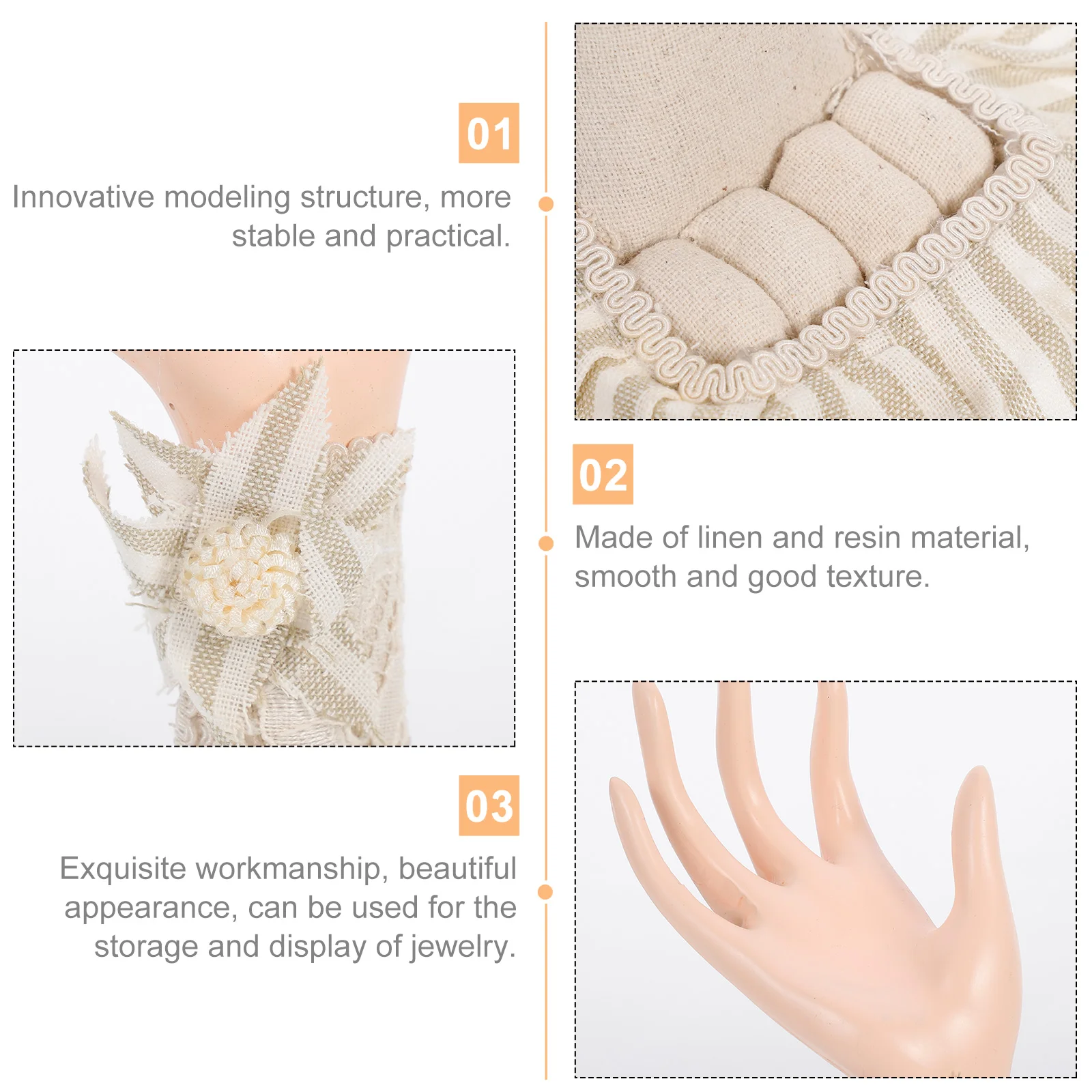 01

Innovative modeling structure, more stable and practical.

02

Made of linen and resin material, smooth and good texture.

03

Exquisite workmanship, beautiful appearance, can be used for the storage and display of jewelry.