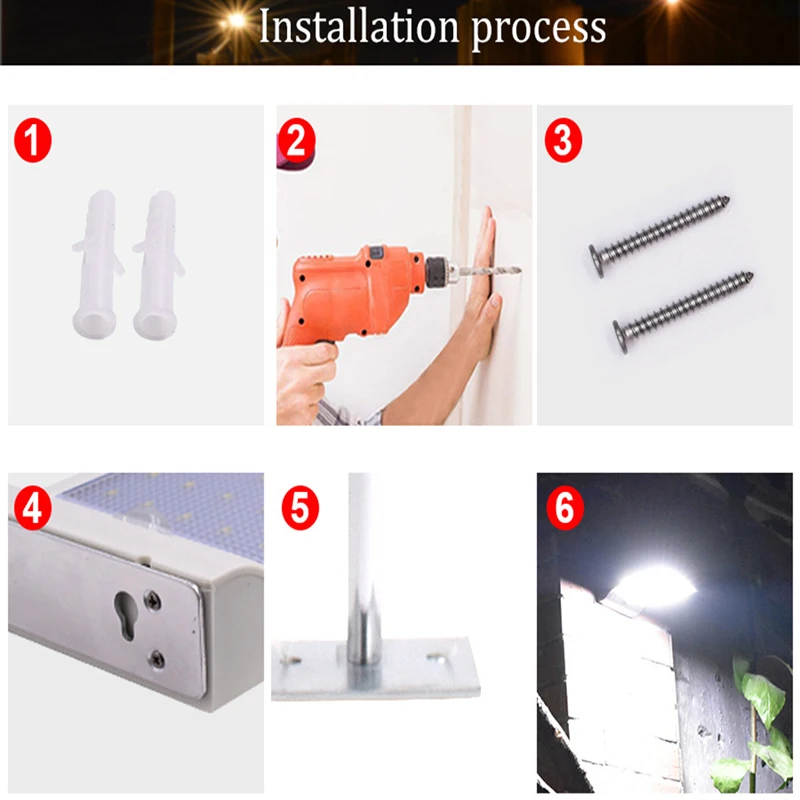 Installation process

1

2

3

4

5

6