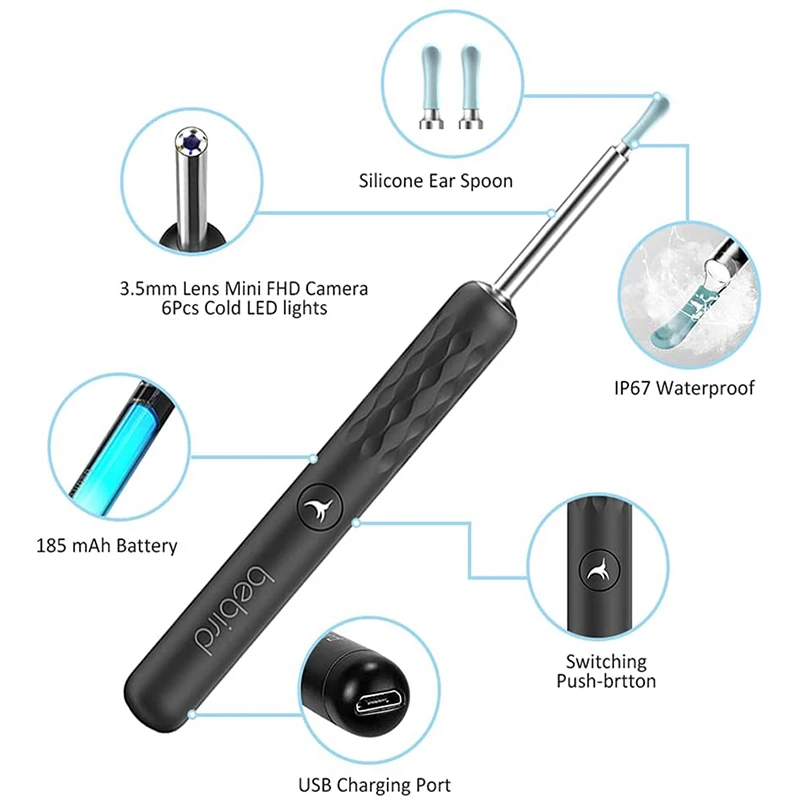 Silicone Ear Spoon

3.5mm Lens Mini FHD Camera
6Pcs Cold LED lights

IP67 Waterproof

185 mAh Battery

bebird

Switching
Push-brtton

USB Charging Port