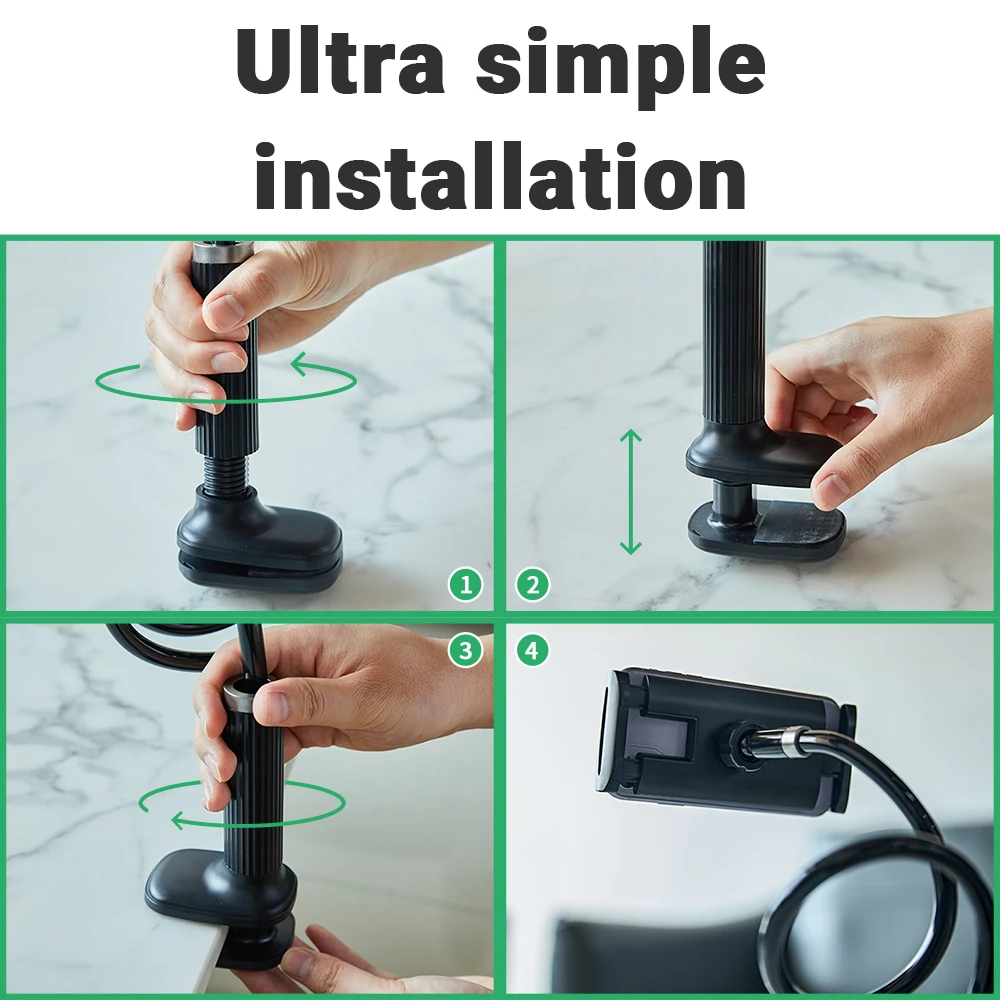 Ultra simple installation

1

2

3

4