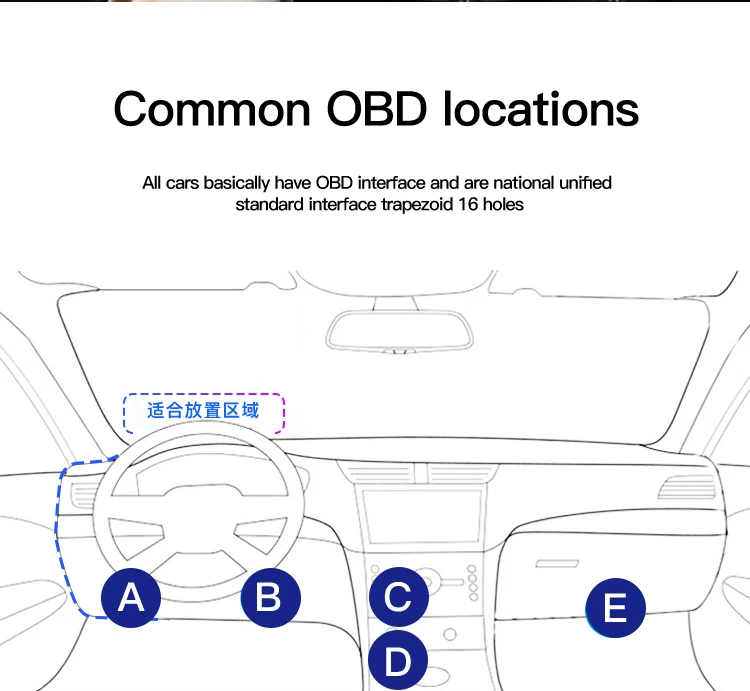 Common OBD locations

All cars basically have OBD interface and are national unified standard interface trapezoid 16 holes

适合放置区域

A

B

C

D

E