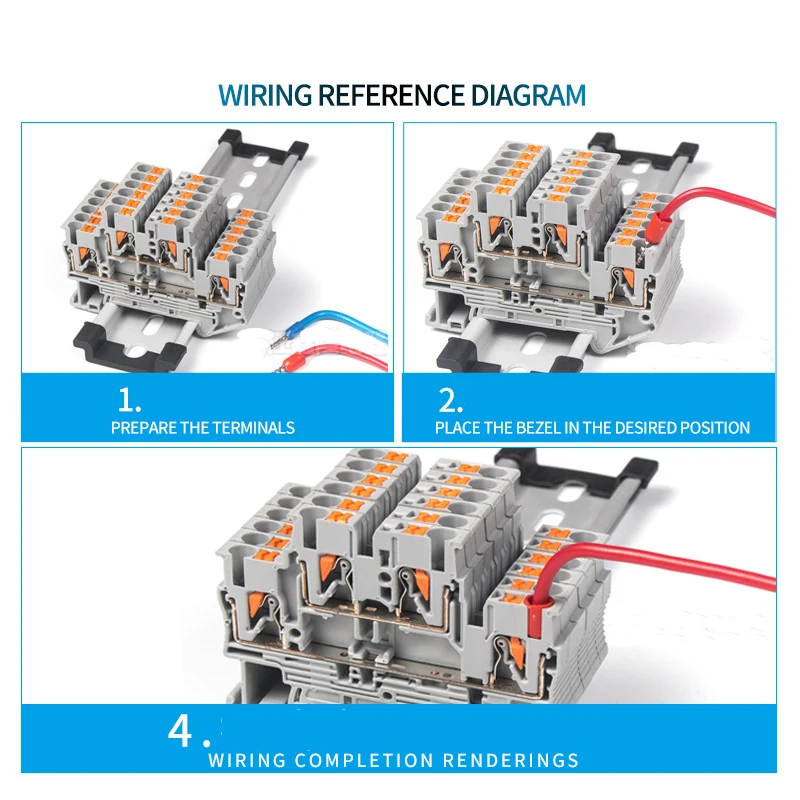 WIRING REFERENCE DIAGRAM

1.
PREPARE THE TERMINALS

2.
PLACE THE BEZEL IN THE DESIRED POSITION

4.
WIRING COMPLETION RENDERINGS